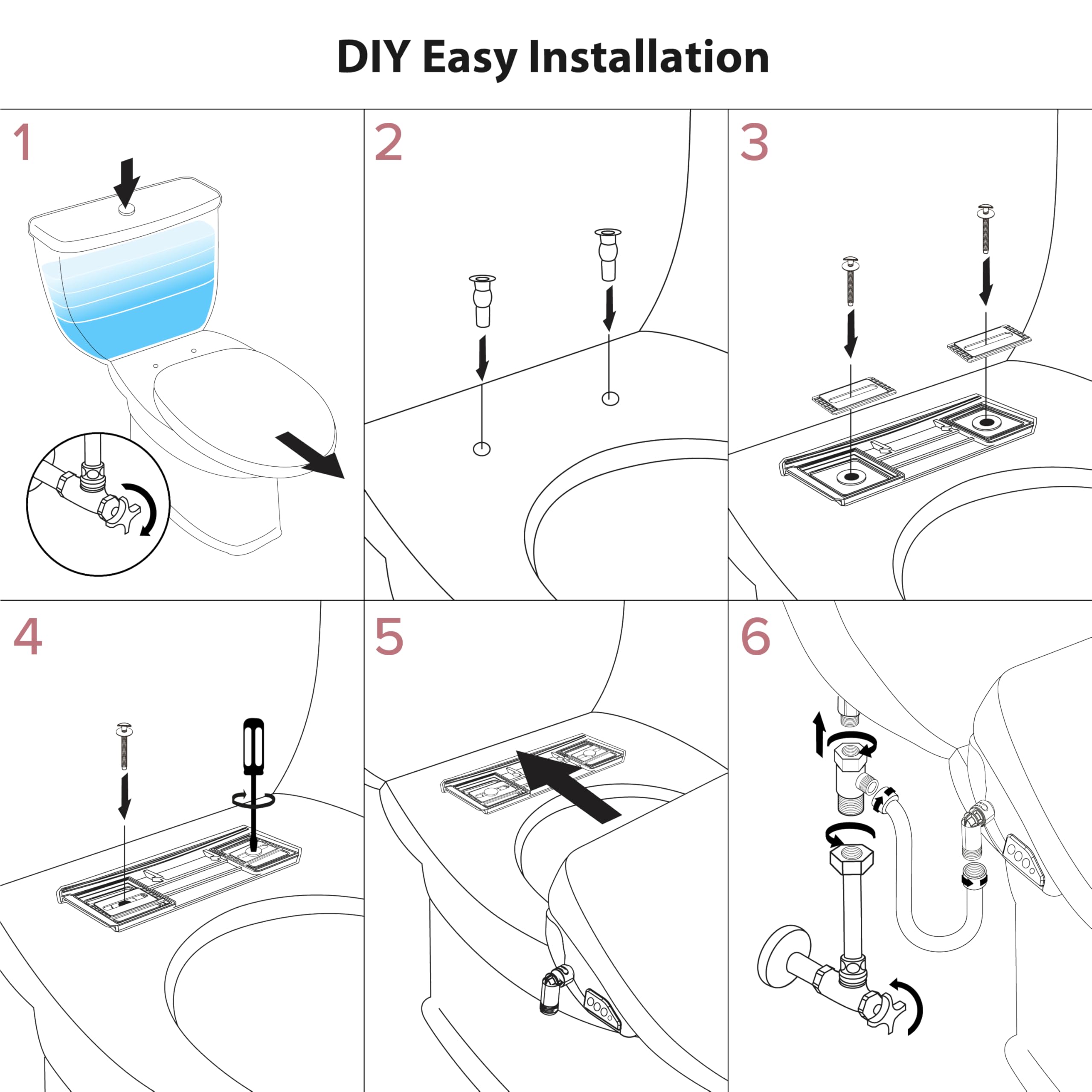 DIY Easy Installation

1

2

3

4

5

6