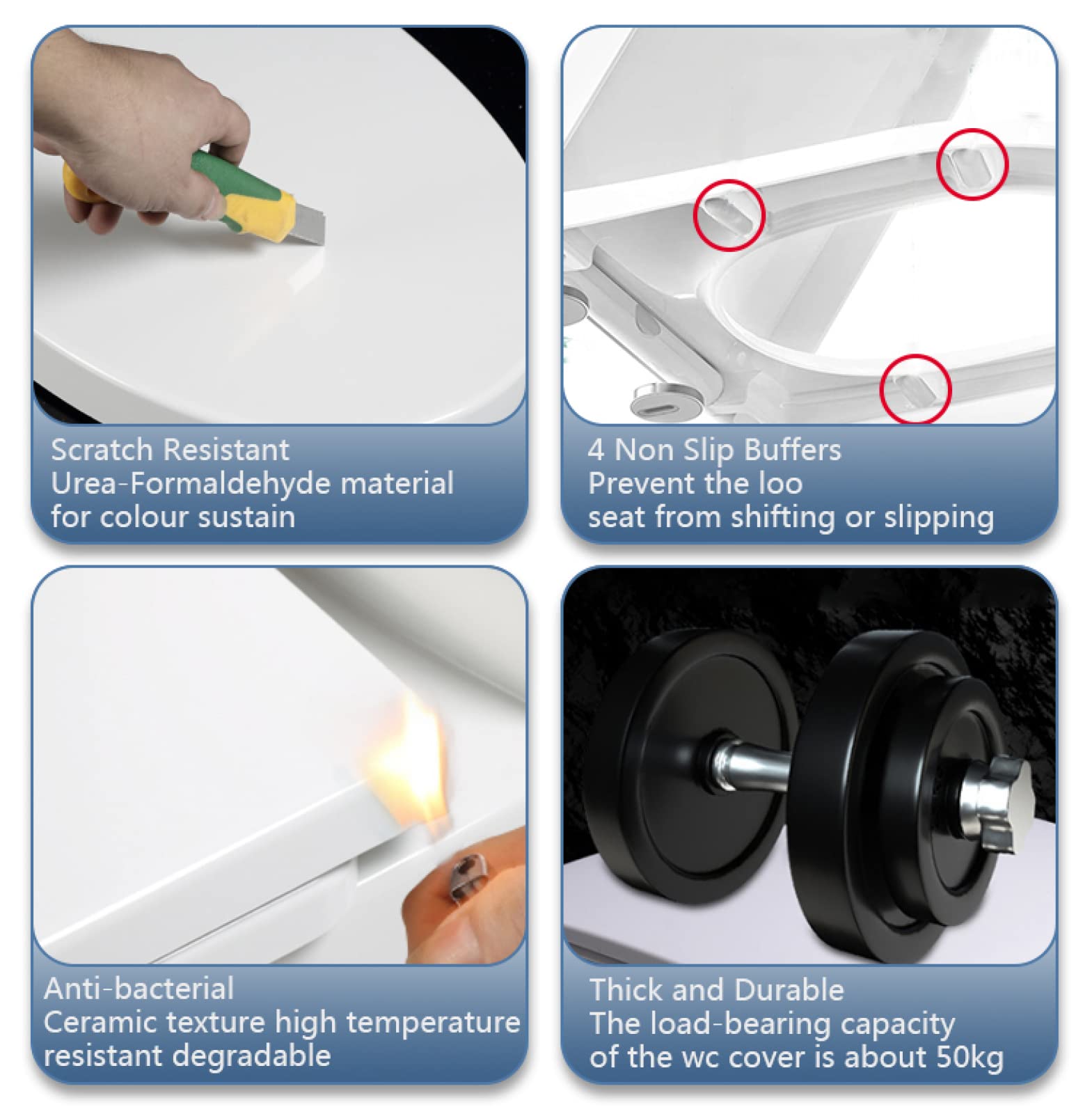 Scratch Resistant
Urea-Formaldehyde material for colour sustain

4 Non Slip Buffers
Prevent the loo seat from shifting or slipping

Anti-bacterial
Ceramic texture high temperature resistant degradable

Thick and Durable
The load-bearing capacity of the wc cover is about 50kg