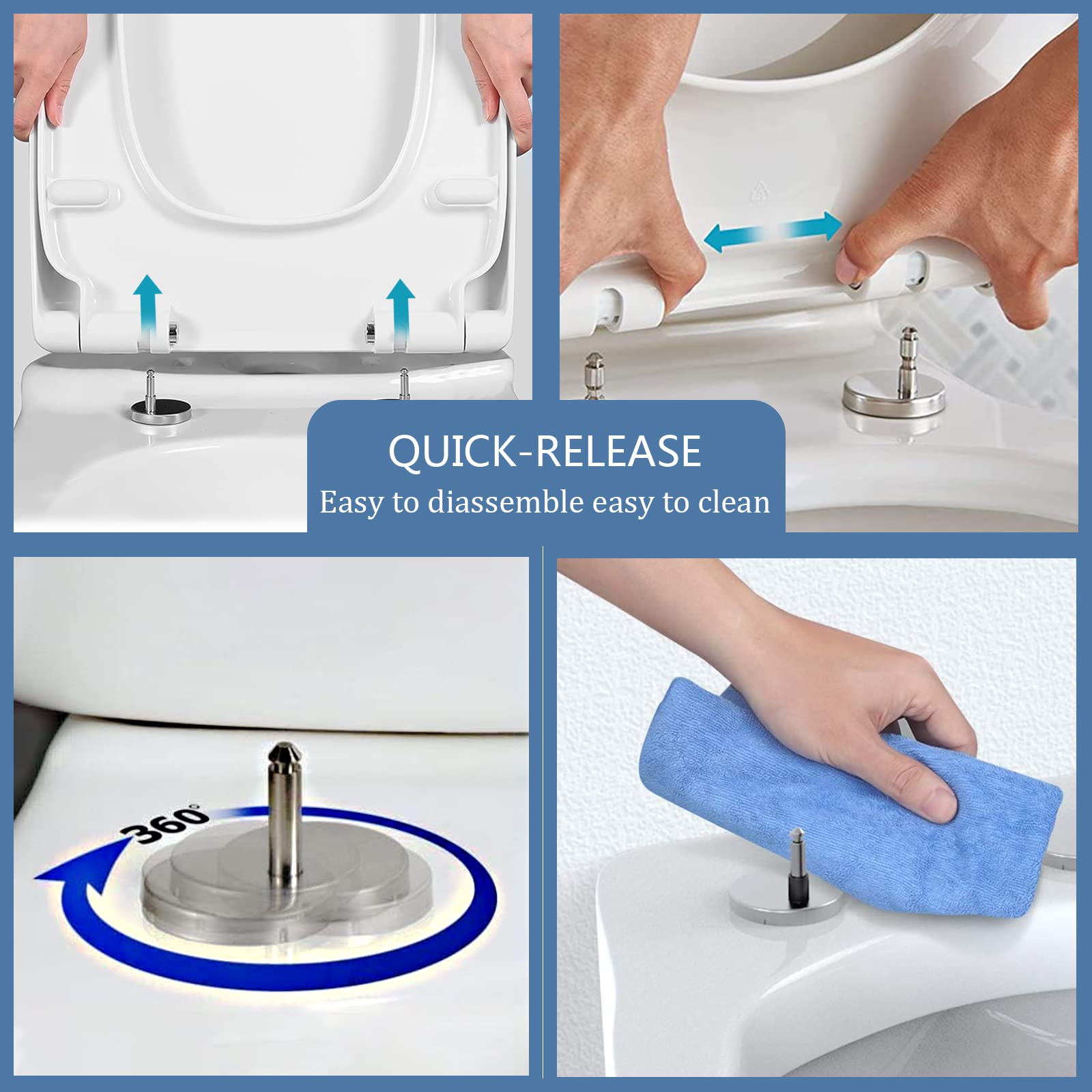 QUICK-RELEASE
Easy to diassemble easy to clean

360°