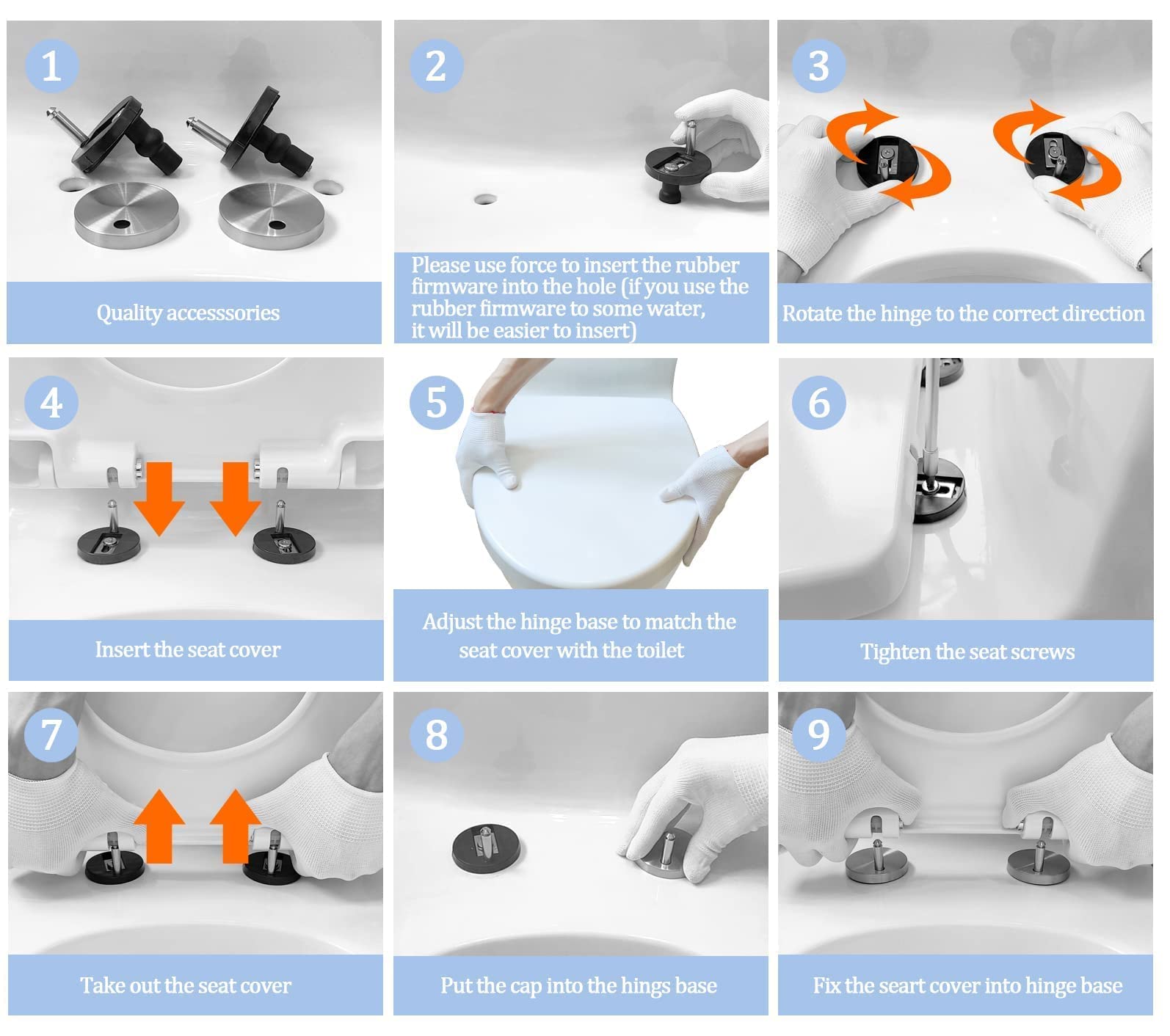 1

Quality accesssories

2

Please use force to insert the rubber firmware into the hole (if you use the rubber firmware to some water, it will be easier to insert)

3

Rotate the hinge to the correct direction

4

Insert the seat cover

5

Adjust the hinge base to match the seat cover with the toilet

6

Tighten the seat screws

7

Take out the seat cover

8

Put the cap into the hings base

9

Fix the seart cover into hinge base