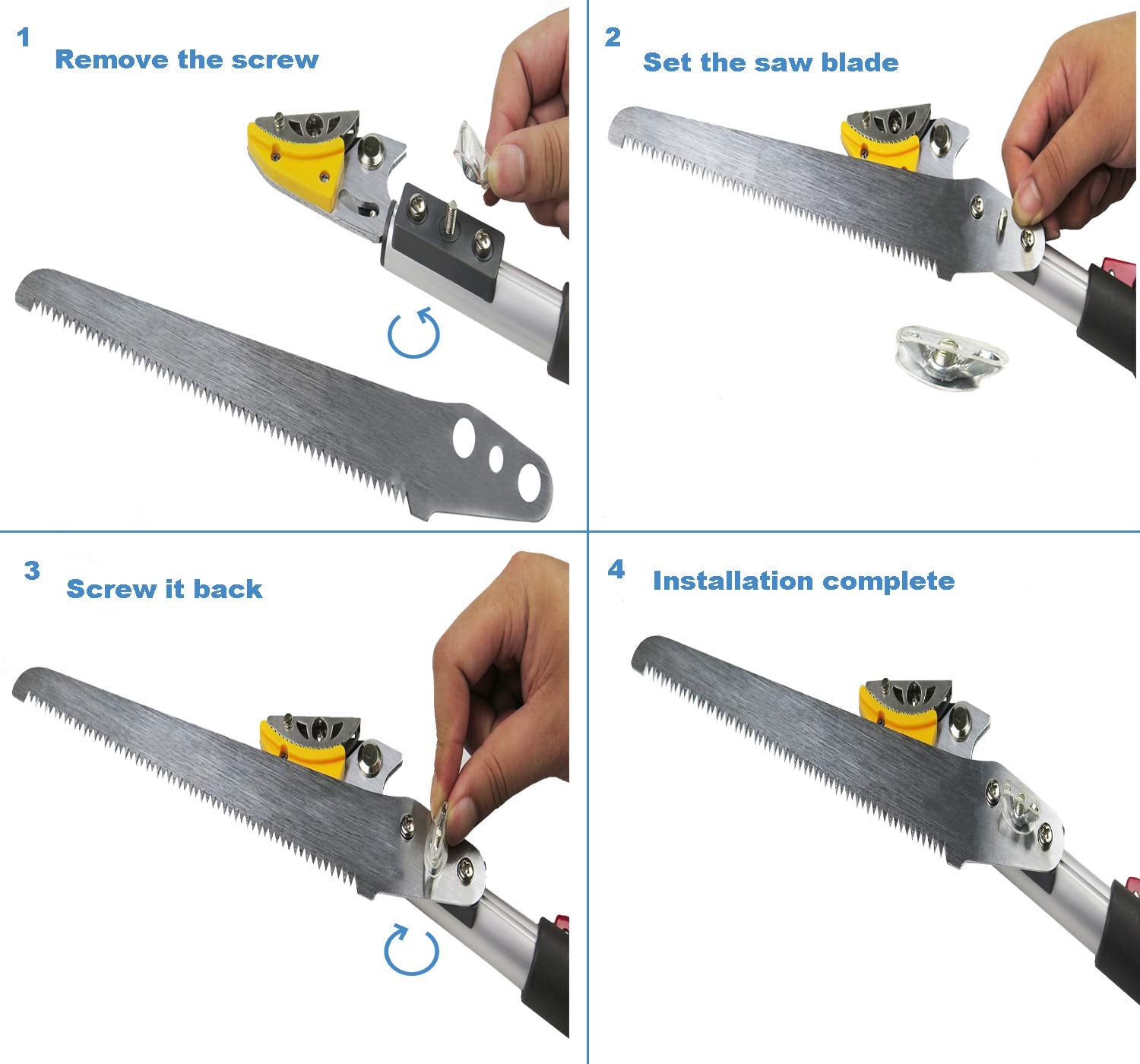 1 Remove the screw

2 Set the saw blade

3 Screw it back

4 Installation complete