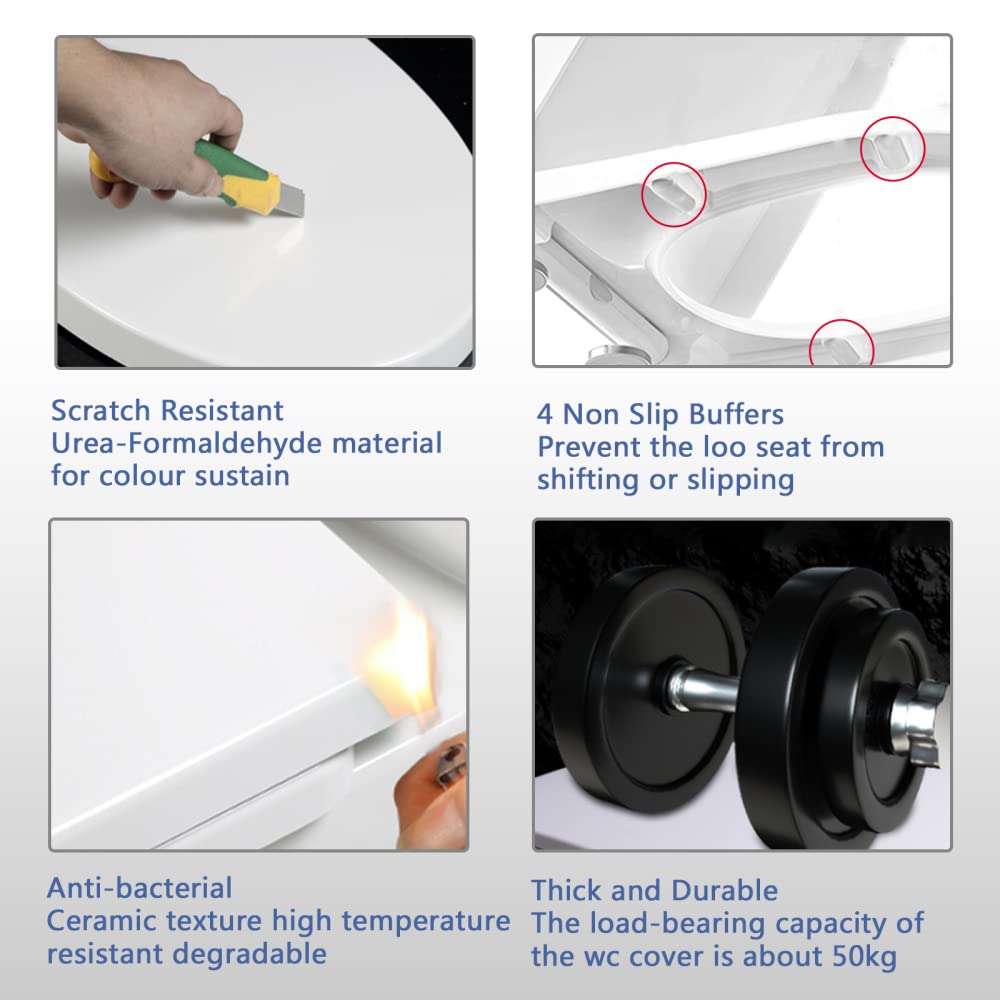 Scratch Resistant
Urea-Formaldehyde material for colour sustain

4 Non Slip Buffers
Prevent the loo seat from shifting or slipping

Anti-bacterial
Ceramic texture high temperature resistant degradable

Thick and Durable
The load-bearing capacity of the wc cover is about 50kg