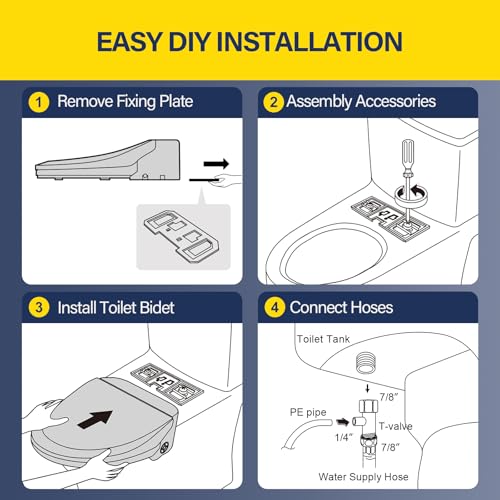 EASY DIY INSTALLATION

1 Remove Fixing Plate

2 Assembly Accessories

3 Install Toilet Bidet

4 Connect Hoses

Toilet Tank

7/8"

PE pipe

T-valve

1/4"

7/8"

Water Supply Hose