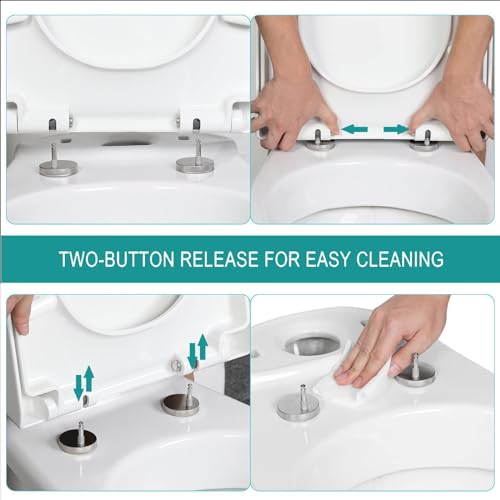 TWO-BUTTON RELEASE FOR EASY CLEANING