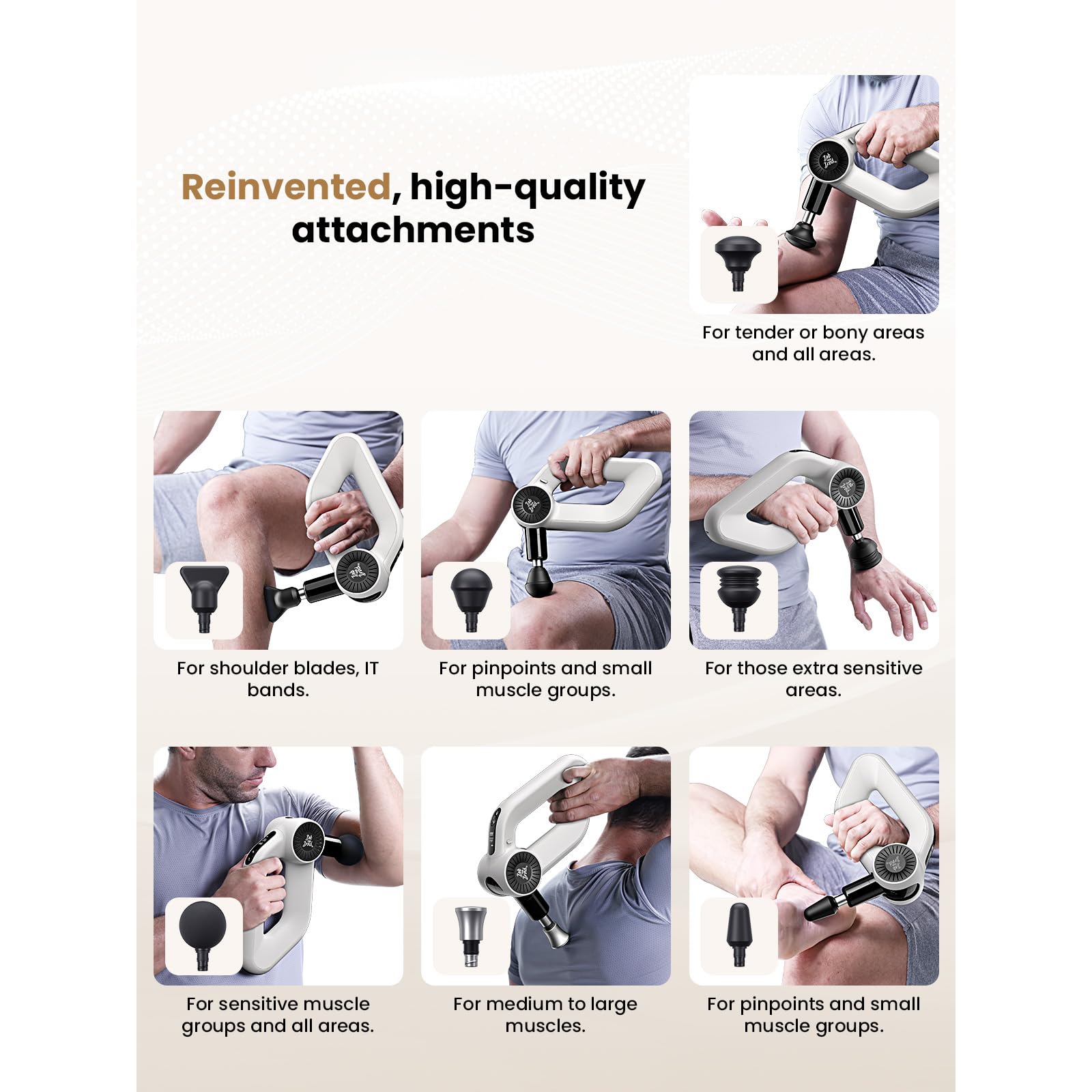 Reinvented, high-quality attachments

For tender or bony areas and all areas.

For shoulder blades, IT bands.

For pinpoints and small muscle groups.

For those extra sensitive areas.

For sensitive muscle groups and all areas.

For medium to large muscles.

For pinpoints and small muscle groups.