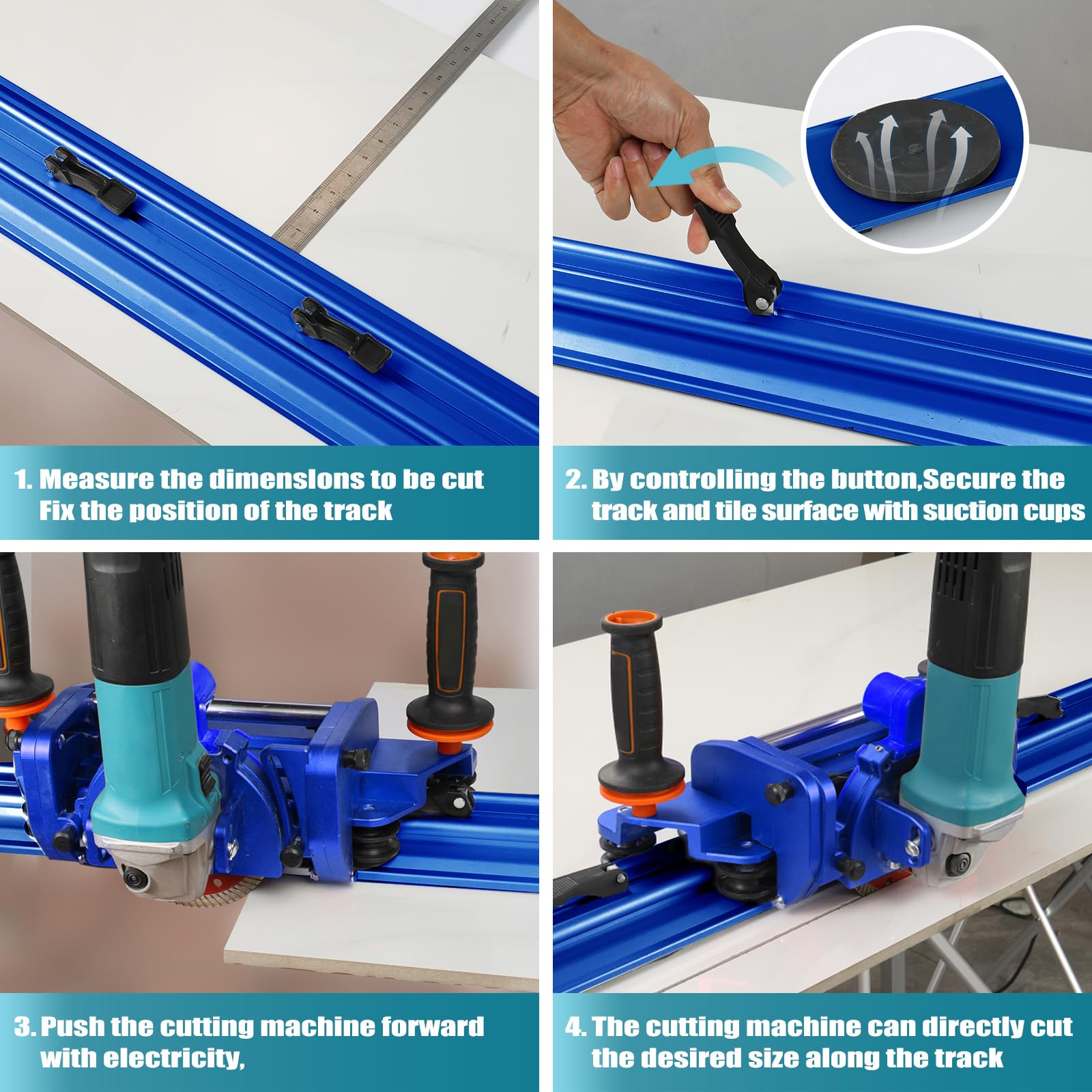 1. Measure the dimensions to be cut
Fix the position of the track

2. By controlling the button,Secure the track and tile surface with suction cups

3. Push the cutting machine forward with electricity,

4. The cutting machine can directly cut the desired size along the track