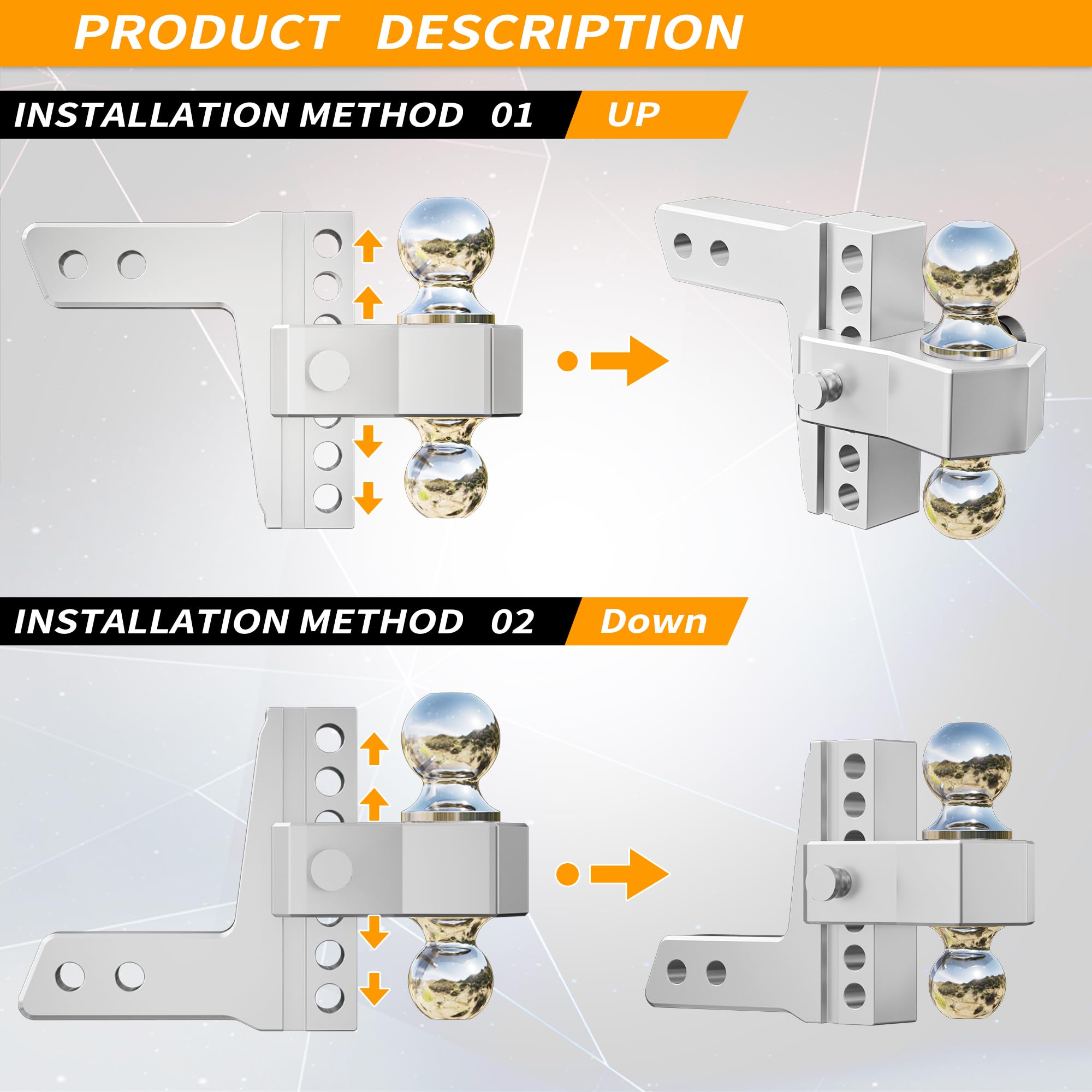 PRODUCT DESCRIPTION

INSTALLATION METHOD 01 UP

INSTALLATION METHOD 02 Down