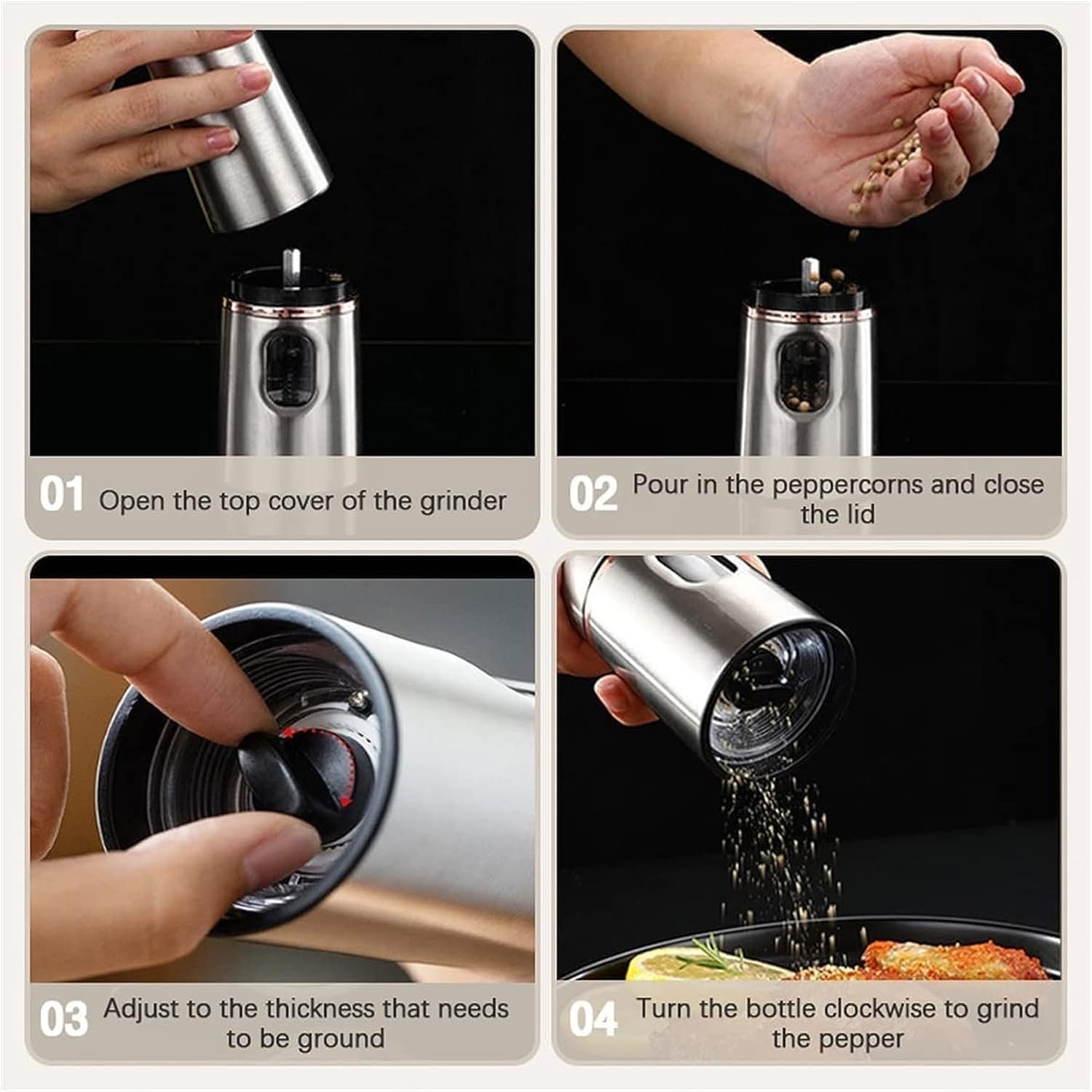 01 Open the top cover of the grinder

02 Pour in the peppercorns and close the lid

03 Adjust to the thickness that needs to be ground

04 Turn the bottle clockwise to grind the pepper