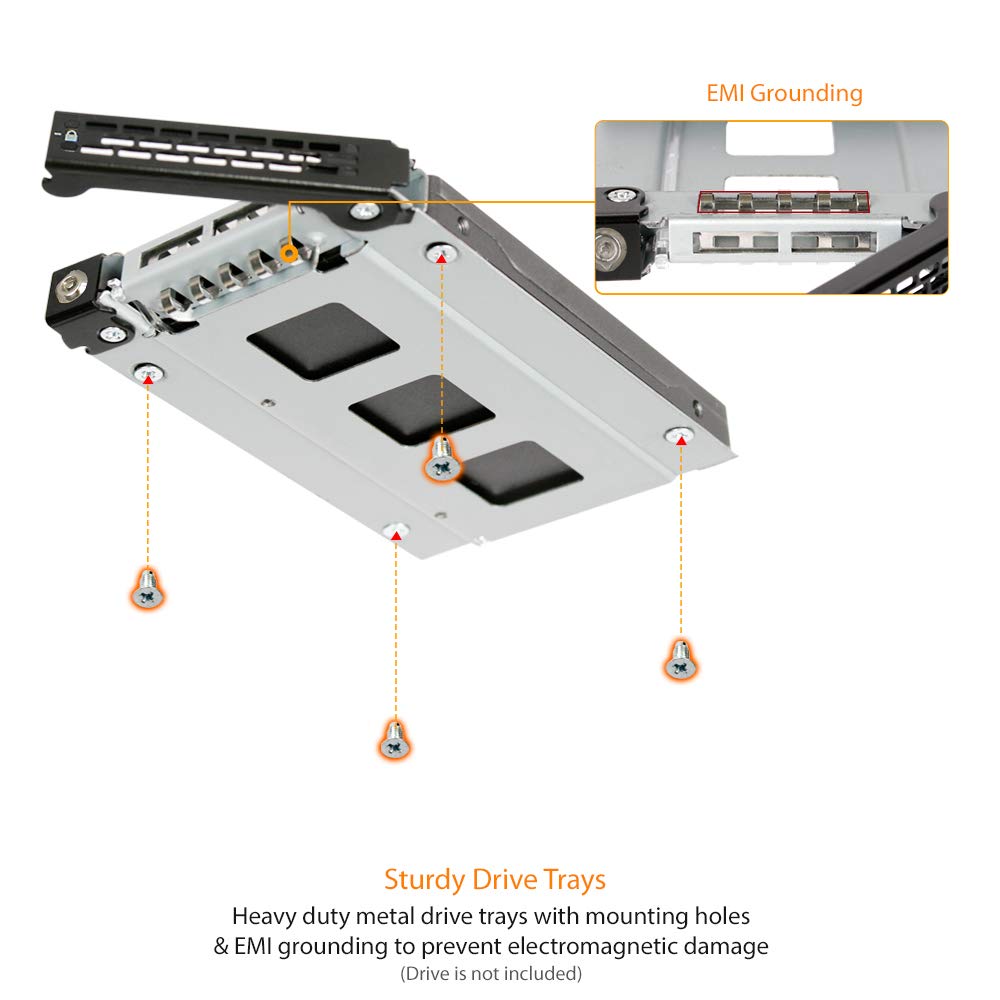 EMI Grounding

Sturdy Drive Trays

Heavy duty metal drive trays with mounting holes & EMI grounding to prevent electromagnetic damage

(Drive is not included)