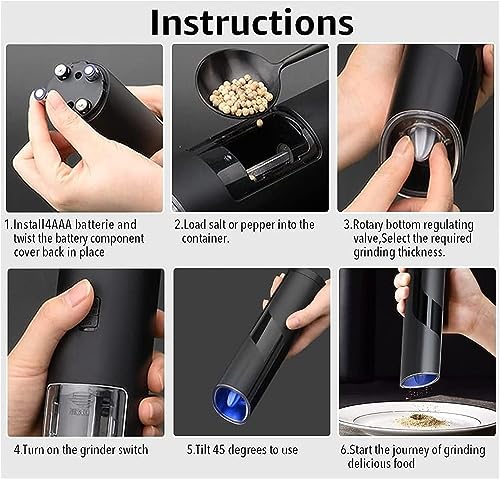 Instructions

1.Install4AAA batterie and twist the battery component cover back in place

2.Load salt or pepper into the container.

3.Rotary bottom regulating valve,Select the required grinding thickness.

4.Turn on the grinder switch

5.Tilt 45 degrees to use

6.Start the journey of grinding delicious food