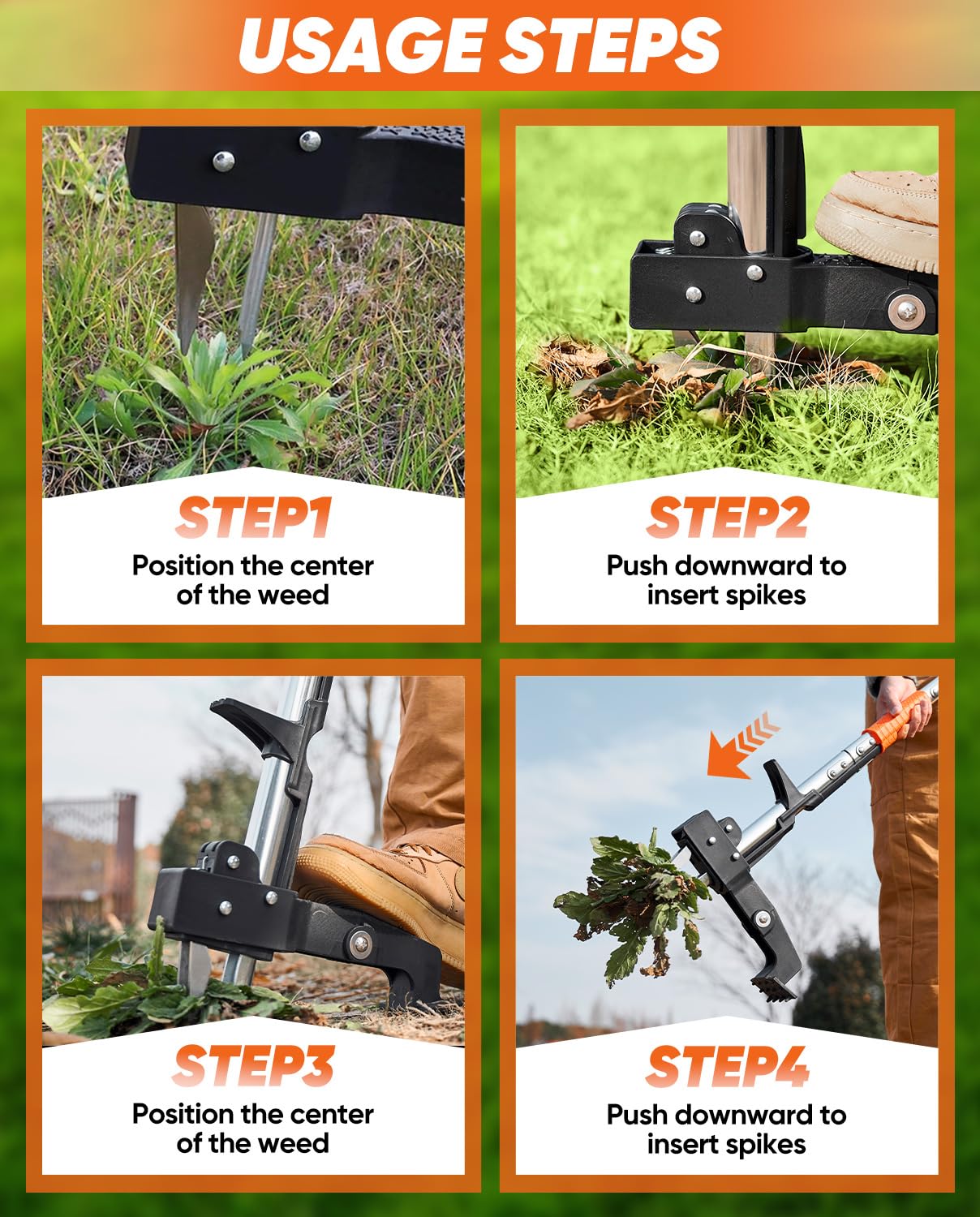 USAGE STEPS

STEP1
Position the center of the weed

STEP2
Push downward to insert spikes

STEP3
Position the center of the weed

STEP4
Push downward to insert spikes