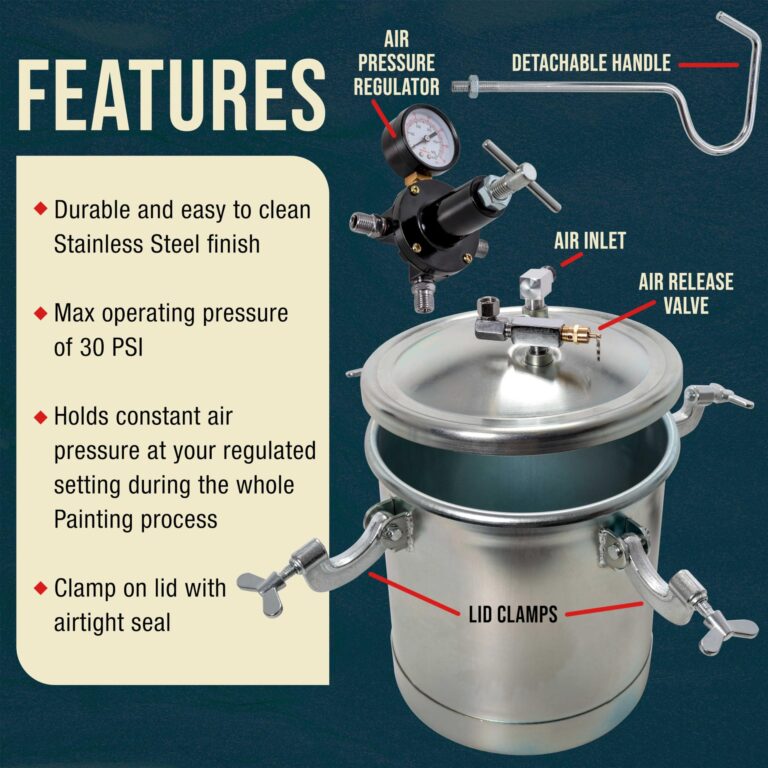 FEATURES

◆ Durable and easy to clean Stainless Steel finish

◆ Max operating pressure of 30 PSI

◆ Holds constant air pressure at your regulated setting during the whole Painting process

◆ Clamp on lid with airtight seal

AIR PRESSURE REGULATOR

DETACHABLE HANDLE

AIR INLET

AIR RELEASE VALVE

LID CLAMPS