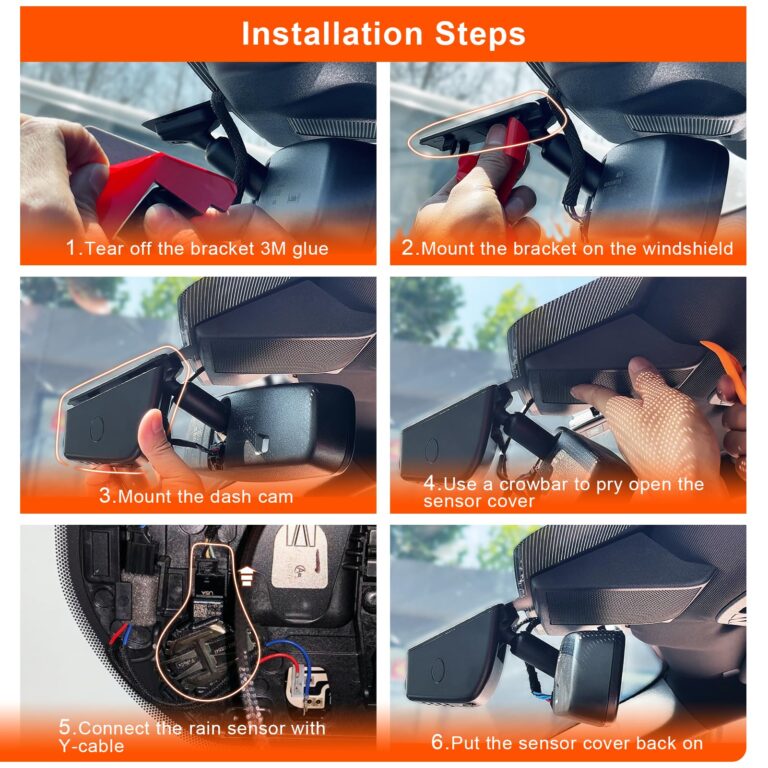 Installation Steps

1.Tear off the bracket 3M glue

2.Mount the bracket on the windshield

3.Mount the dash cam

4.Use a crowbar to pry open the sensor cover

5.Connect the rain sensor with Y-cable

6.Put the sensor cover back on