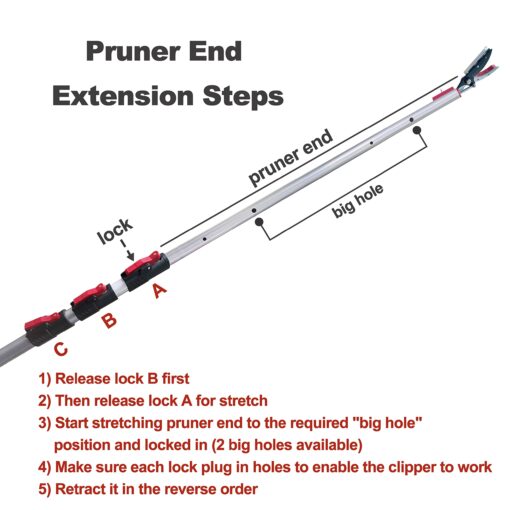 Pruner End
Extension Steps

pruner end

big hole

lock

A

B

C

1) Release lock B first
2) Then release lock A for stretch
3) Start stretching pruner end to the required "big hole" position and locked in (2 big holes available)
4) Make sure each lock plug in holes to enable the clipper to work
5) Retract it in the reverse order