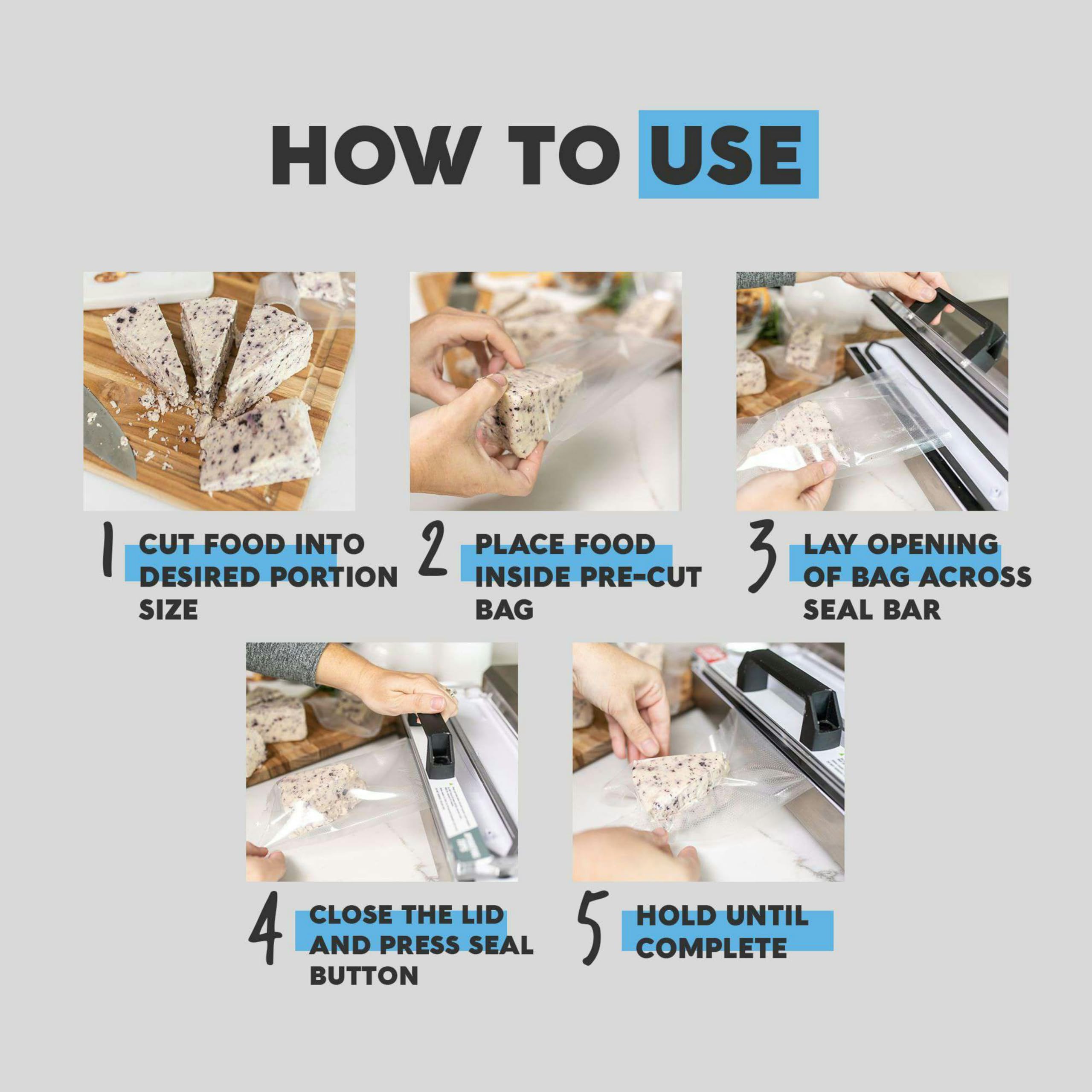 HOW TO USE

1 CUT FOOD INTO DESIRED PORTION SIZE

2 PLACE FOOD INSIDE PRE-CUT BAG

3 LAY OPENING OF BAG ACROSS SEAL BAR

4 CLOSE THE LID AND PRESS SEAL BUTTON

5 HOLD UNTIL COMPLETE