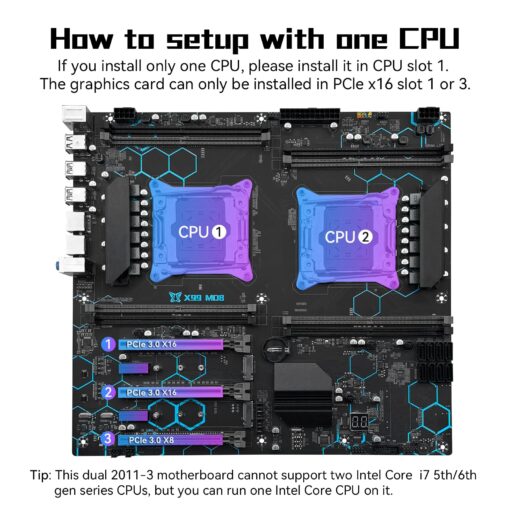 How to setup with one CPU

If you install only one CPU, please install it in CPU slot 1. The graphics card can only be installed in PCIe x16 slot 1 or 3.

CPU 1

CPU 2

X99 MD8

1 PCIe 3.0 X16

2 PCIe 3.0 X16

3 PCIe 3.0 X8

Tip: This dual 2011-3 motherboard cannot support two Intel Core i7 5th/6th gen series CPUs, but you can run one Intel Core CPU on it.