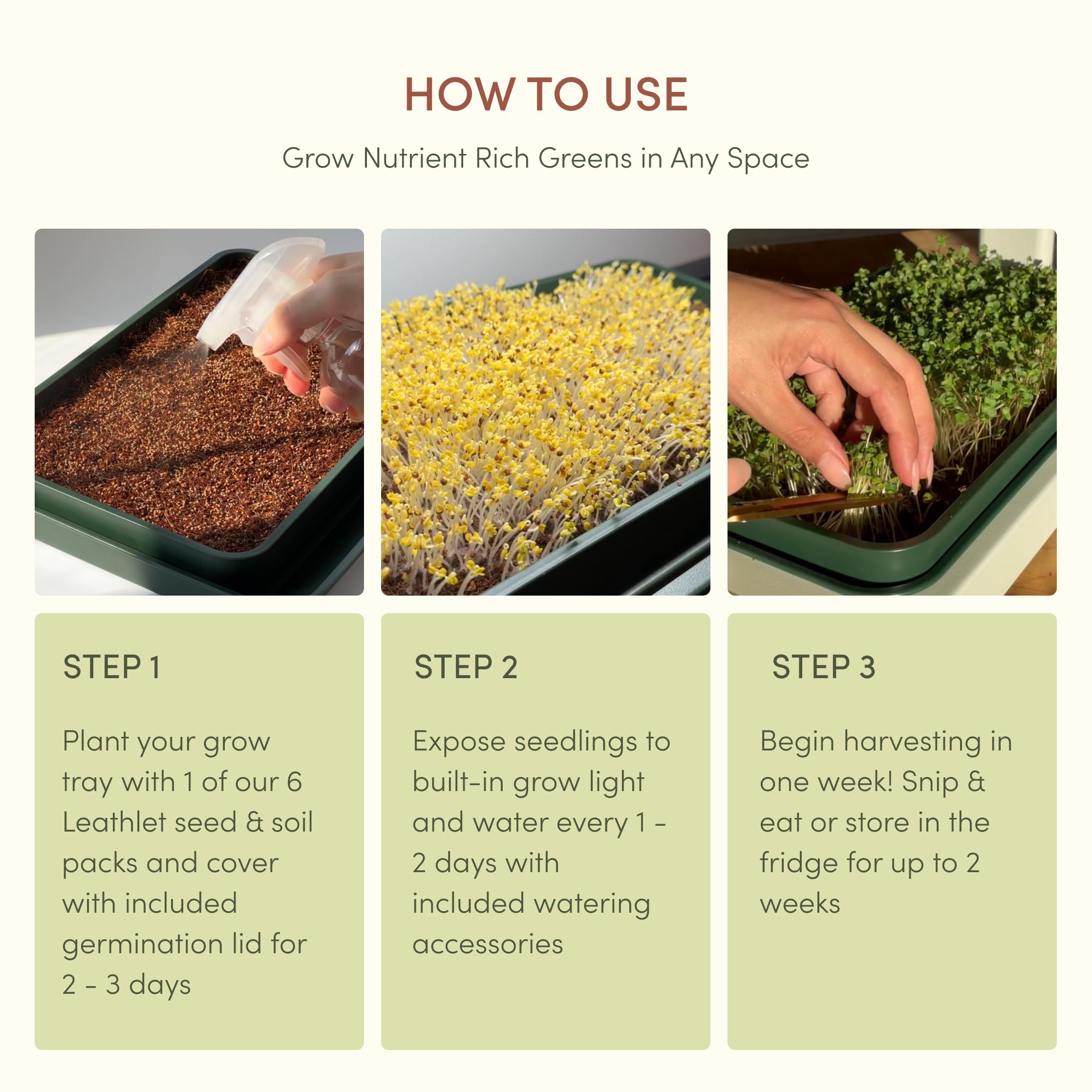 HOW TO USE

Grow Nutrient Rich Greens in Any Space

STEP 1

Plant your grow tray with 1 of our 6 Leathlet seed & soil packs and cover with included germination lid for 2 - 3 days

STEP 2

Expose seedlings to built-in grow light and water every 1 - 2 days with included watering accessories

STEP 3

Begin harvesting in one week! Snip & eat or store in the fridge for up to 2 weeks