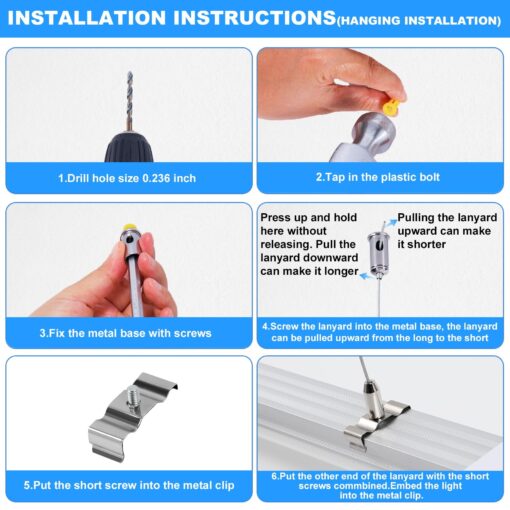 INSTALLATION INSTRUCTIONS(HANGING INSTALLATION)

1.Drill hole size 0.236 inch

2.Tap in the plastic bolt

3.Fix the metal base with screws

Press up and hold here without releasing. Pull the lanyard downward can make it longer

Pulling the lanyard upward can make it shorter

4.Screw the lanyard into the metal base, the lanyard can be pulled upward from the long to the short

5.Put the short screw into the metal clip

6.Put the other end of the lanyard with the short screws commbined.Embed the light into the metal clip.