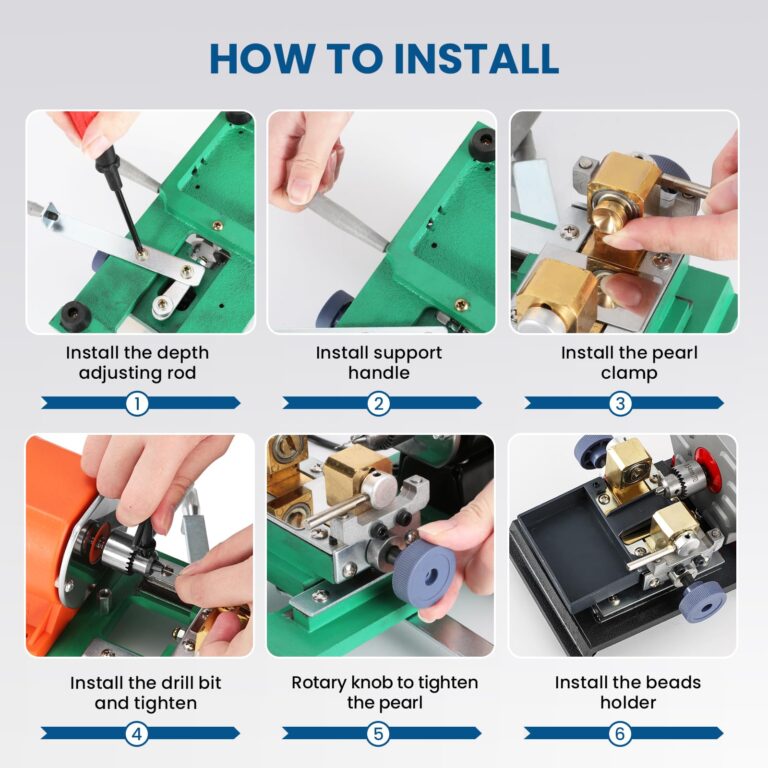 HOW TO INSTALL

Install the depth adjusting rod

1

Install support handle

2

Install the pearl clamp

3

Install the drill bit and tighten

4

Rotary knob to tighten the pearl

5

Install the beads holder

6