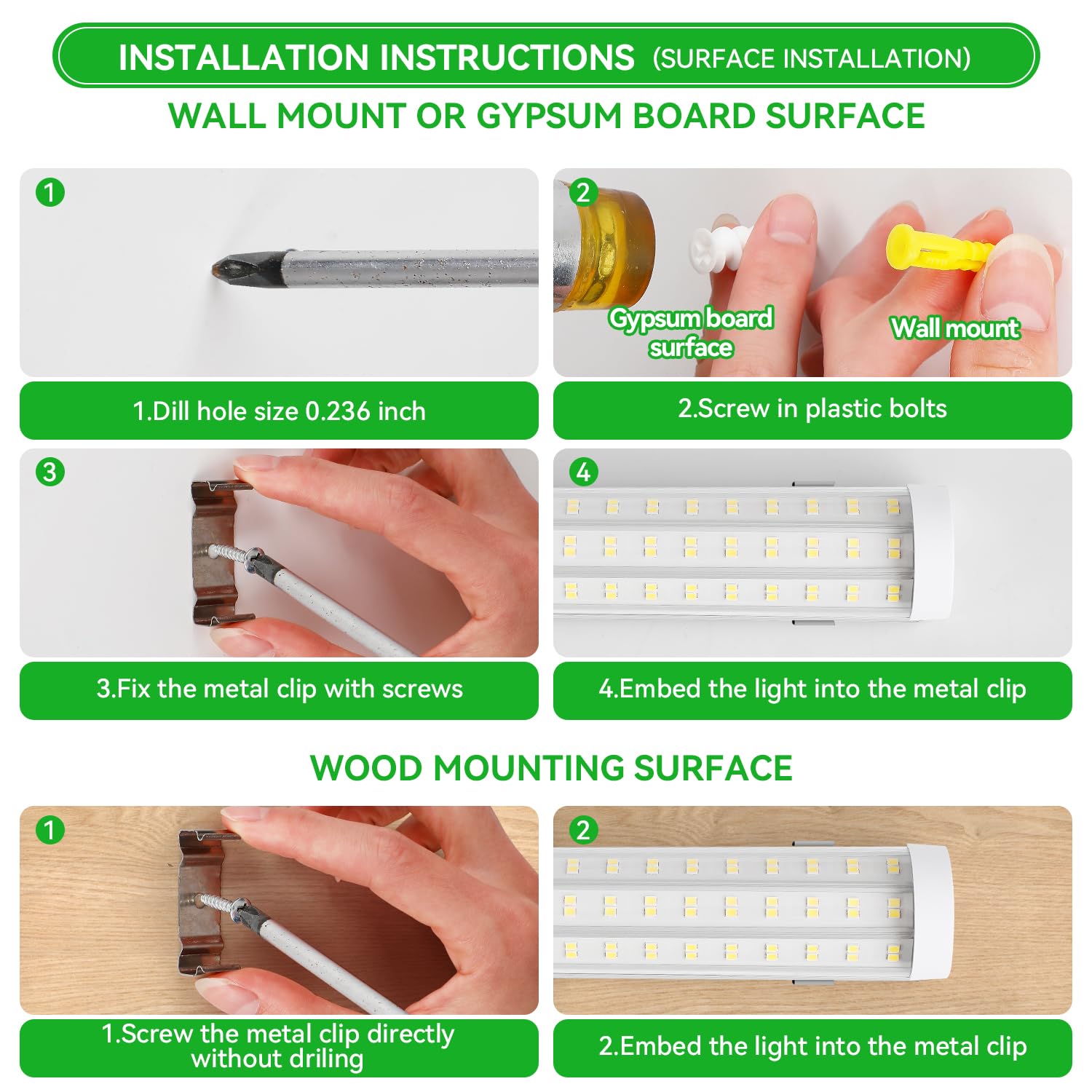 INSTALLATION INSTRUCTIONS (SURFACE INSTALLATION)

WALL MOUNT OR GYPSUM BOARD SURFACE

1

1.Dill hole size 0.236 inch

2

Gypsum board surface

Wall mount

2.Screw in plastic bolts

3

3.Fix the metal clip with screws

4

4.Embed the light into the metal clip

WOOD MOUNTING SURFACE

1

1.Screw the metal clip directly without driling

2

2.Embed the light into the metal clip