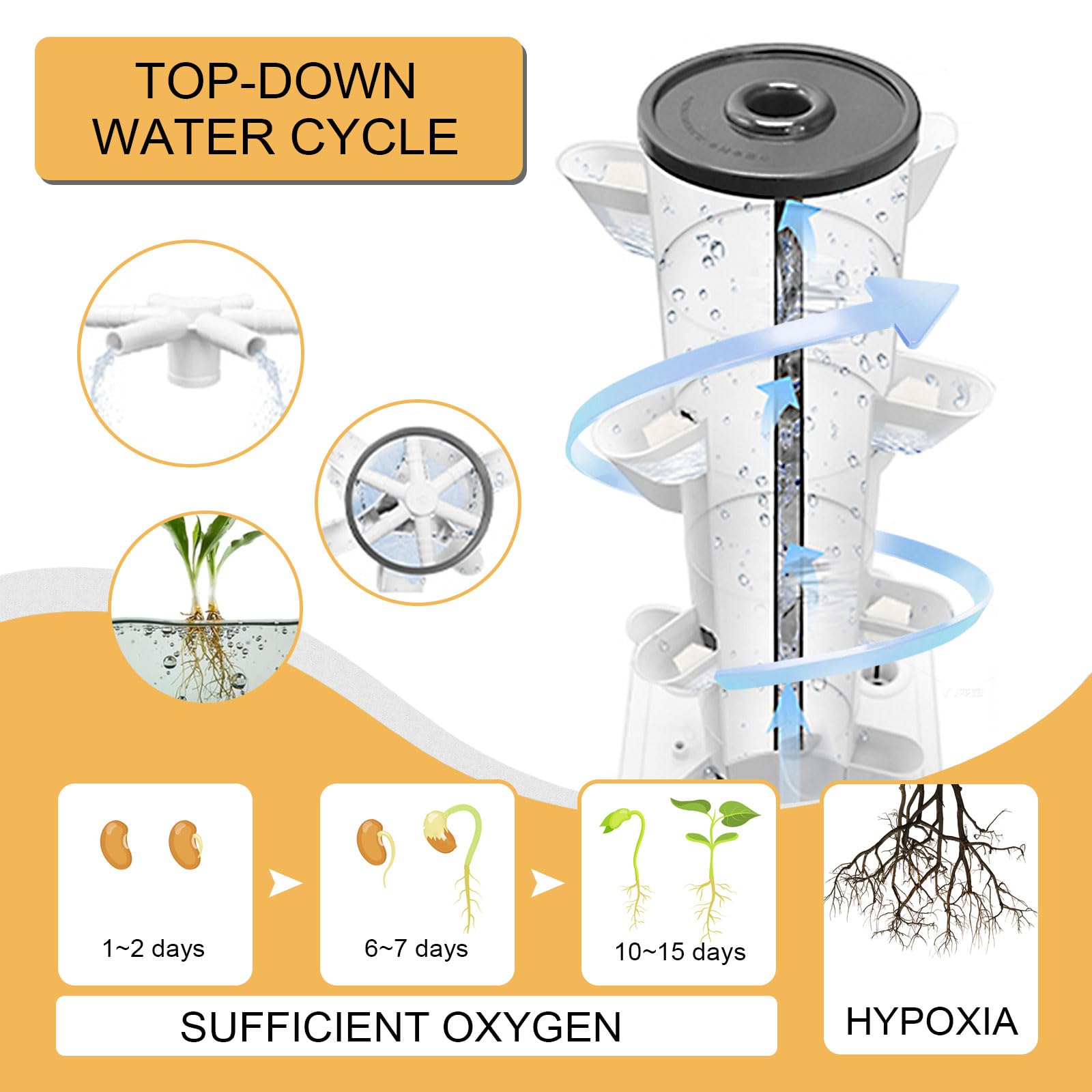 TOP-DOWN WATER CYCLE

1~2 days

6~7 days

10~15 days

SUFFICIENT OXYGEN

HYPOXIA