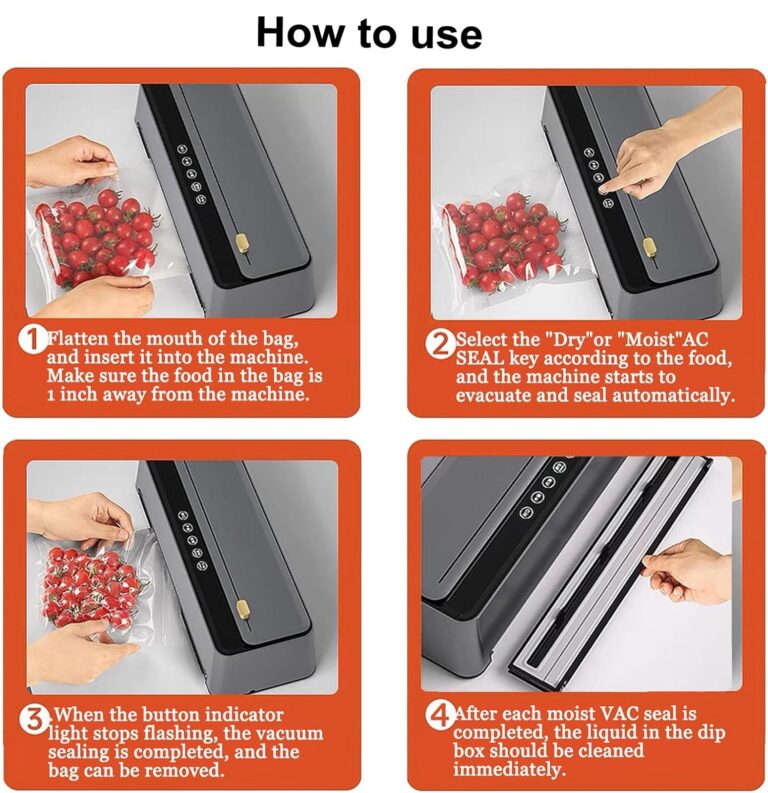 How to use

1 Flatten the mouth of the bag, and insert it into the machine. Make sure the food in the bag is 1 inch away from the machine.

2 Select the "Dry"or "Moist"AC SEAL key according to the food, and the machine starts to evacuate and seal automatically.

3 When the button indicator light stops flashing, the vacuum sealing is completed, and the bag can be removed.

4 After each moist VAC seal is completed, the liquid in the dip box should be cleaned immediately.