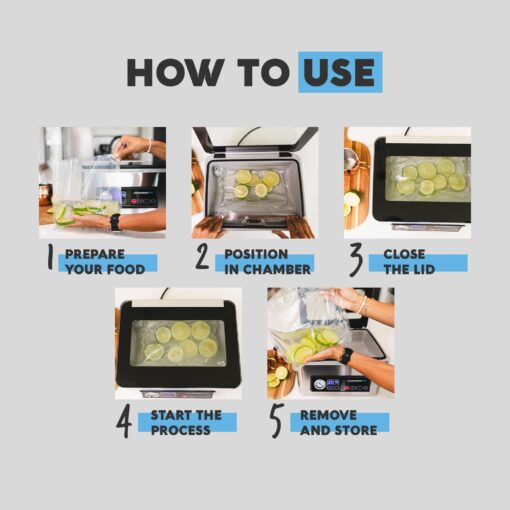 HOW TO USE

1 PREPARE YOUR FOOD

2 POSITION IN CHAMBER

3 CLOSE THE LID

4 START THE PROCESS

5 REMOVE AND STORE