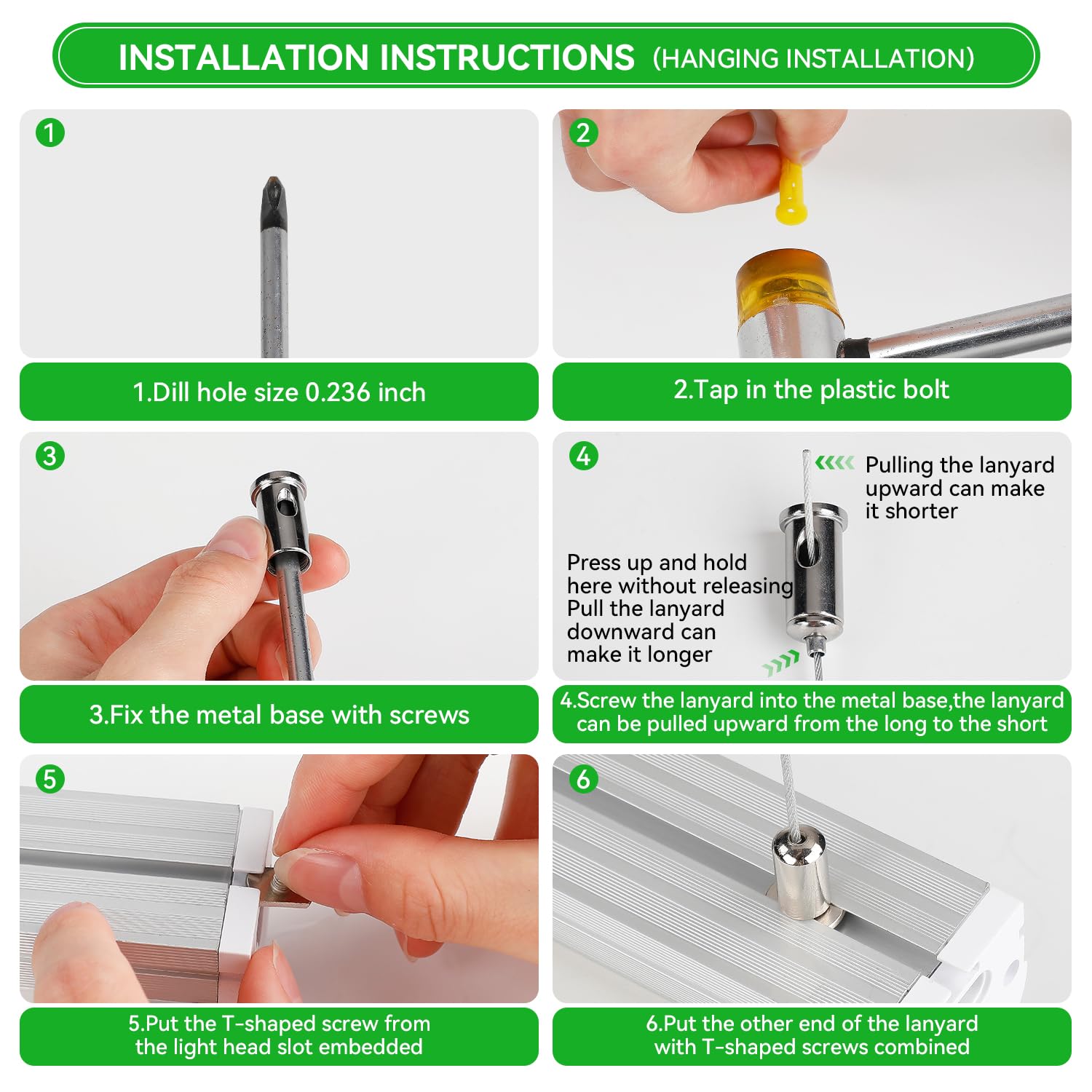 INSTALLATION INSTRUCTIONS (HANGING INSTALLATION)

1

1.Dill hole size 0.236 inch

2

2.Tap in the plastic bolt

3

3.Fix the metal base with screws

4

Pulling the lanyard upward can make it shorter

Press up and hold here without releasing Pull the lanyard downward can make it longer

4.Screw the lanyard into the metal base,the lanyard can be pulled upward from the long to the short

5

5.Put the T-shaped screw from the light head slot embedded

6

6.Put the other end of the lanyard with T-shaped screws combined