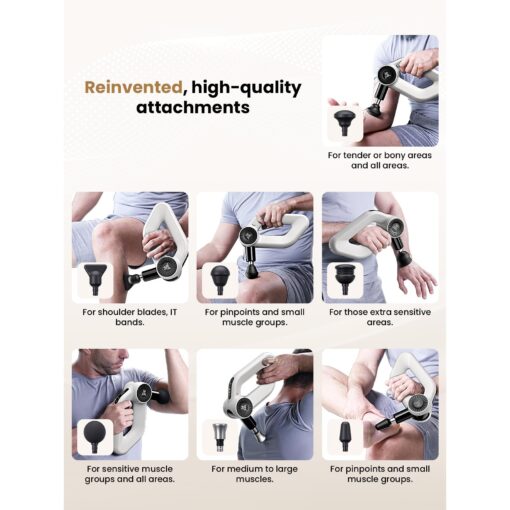 Reinvented, high-quality attachments

For tender or bony areas and all areas.

For shoulder blades, IT bands.

For pinpoints and small muscle groups.

For those extra sensitive areas.

For sensitive muscle groups and all areas.

For medium to large muscles.

For pinpoints and small muscle groups.