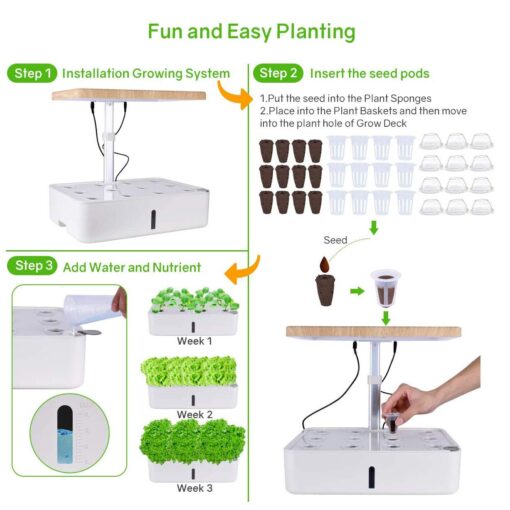 Fun and Easy Planting

Step 1 Installation Growing System

Step 2 Insert the seed pods

1.Put the seed into the Plant Sponges
2.Place into the Plant Baskets and then move into the plant hole of Grow Deck

Seed

Step 3 Add Water and Nutrient

Week 1

Week 2

Week 3