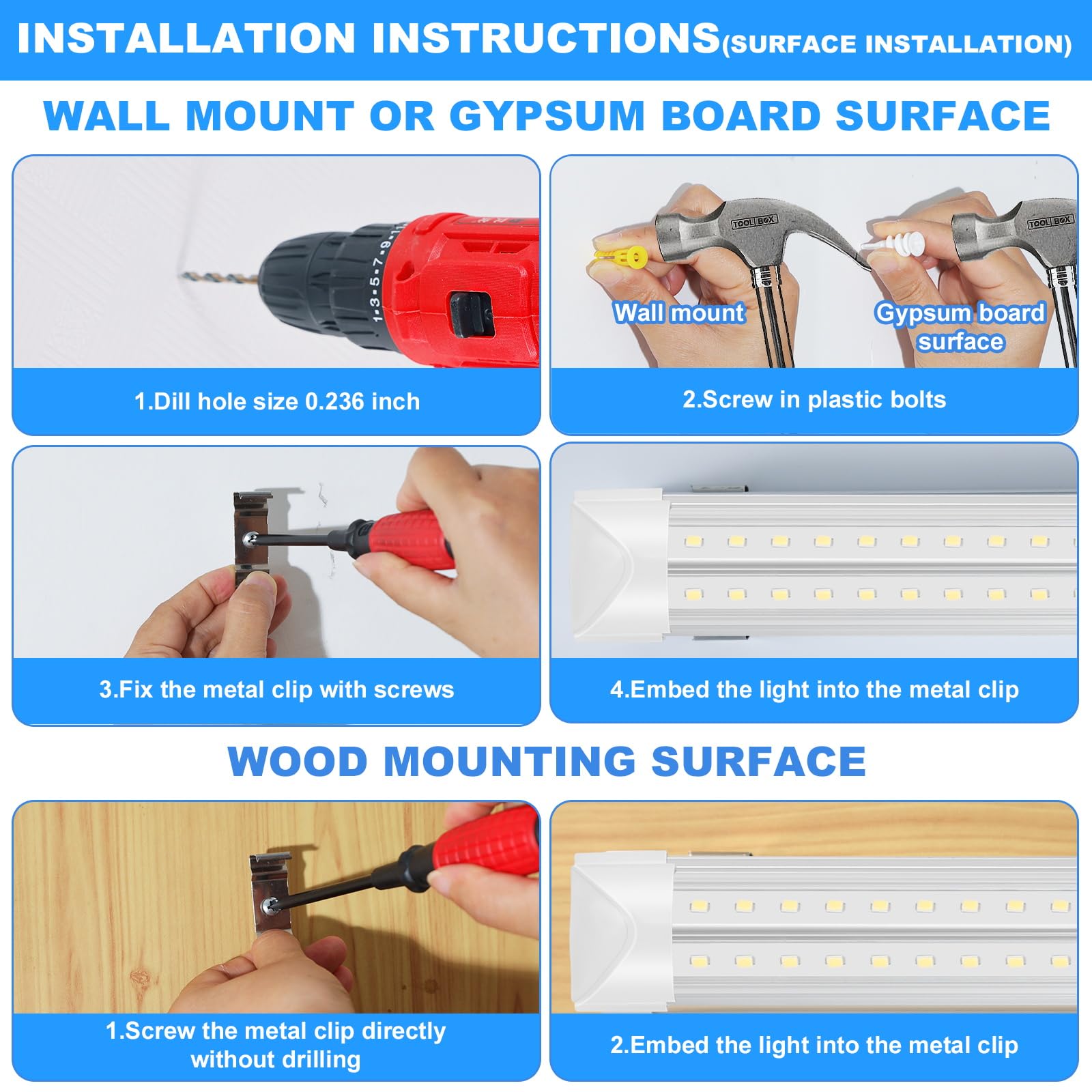 INSTALLATION INSTRUCTIONS(SURFACE INSTALLATION)

WALL MOUNT OR GYPSUM BOARD SURFACE

1·3·5·7·9·11

1.Dill hole size 0.236 inch

TOOL BOX

TOOL BOX

Wall mount

Gypsum board surface

2.Screw in plastic bolts

3.Fix the metal clip with screws

4.Embed the light into the metal clip

WOOD MOUNTING SURFACE

1.Screw the metal clip directly without drilling

2.Embed the light into the metal clip