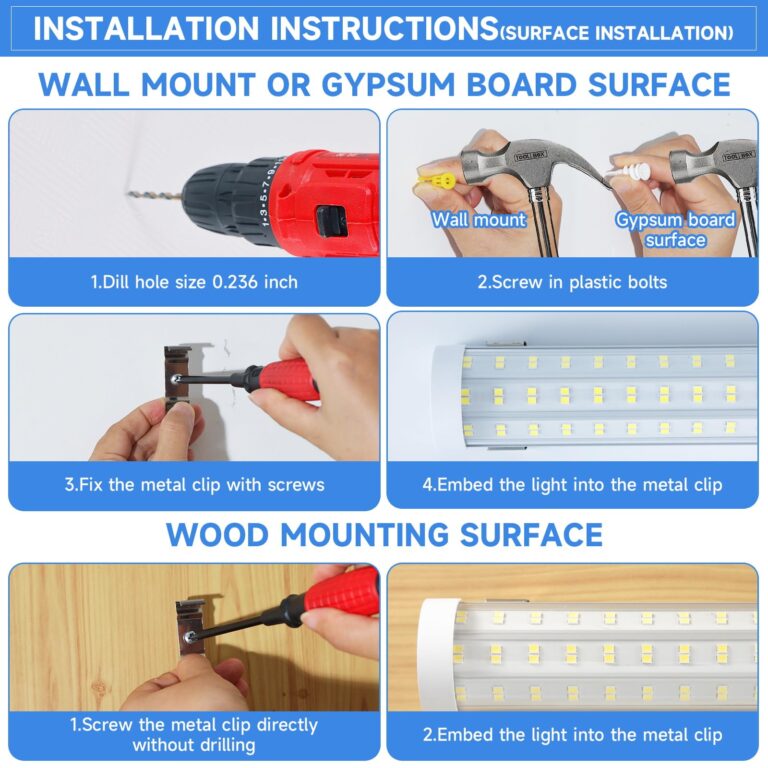 INSTALLATION INSTRUCTIONS(SURFACE INSTALLATION)

WALL MOUNT OR GYPSUM BOARD SURFACE

1·3·5·7·9·11

1.Dill hole size 0.236 inch

TOOL BOX

TOOL BOX

Wall mount

Gypsum board surface

2.Screw in plastic bolts

3.Fix the metal clip with screws

4.Embed the light into the metal clip

WOOD MOUNTING SURFACE

1.Screw the metal clip directly without drilling

2.Embed the light into the metal clip