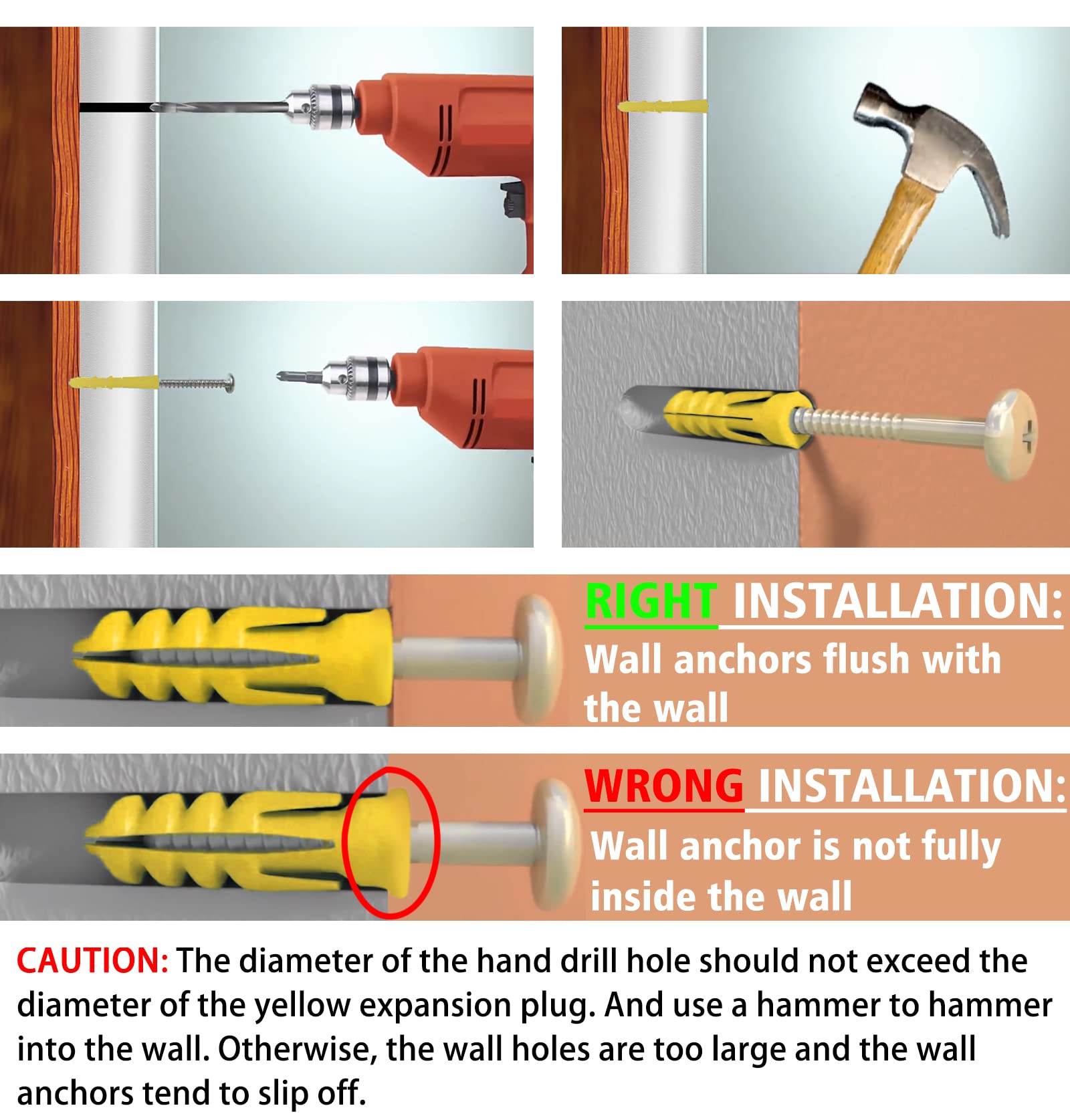 RIGHT INSTALLATION:
Wall anchors flush with the wall

WRONG INSTALLATION:
Wall anchor is not fully inside the wall

CAUTION: The diameter of the hand drill hole should not exceed the diameter of the yellow expansion plug. And use a hammer to hammer into the wall. Otherwise, the wall holes are too large and the wall anchors tend to slip off.