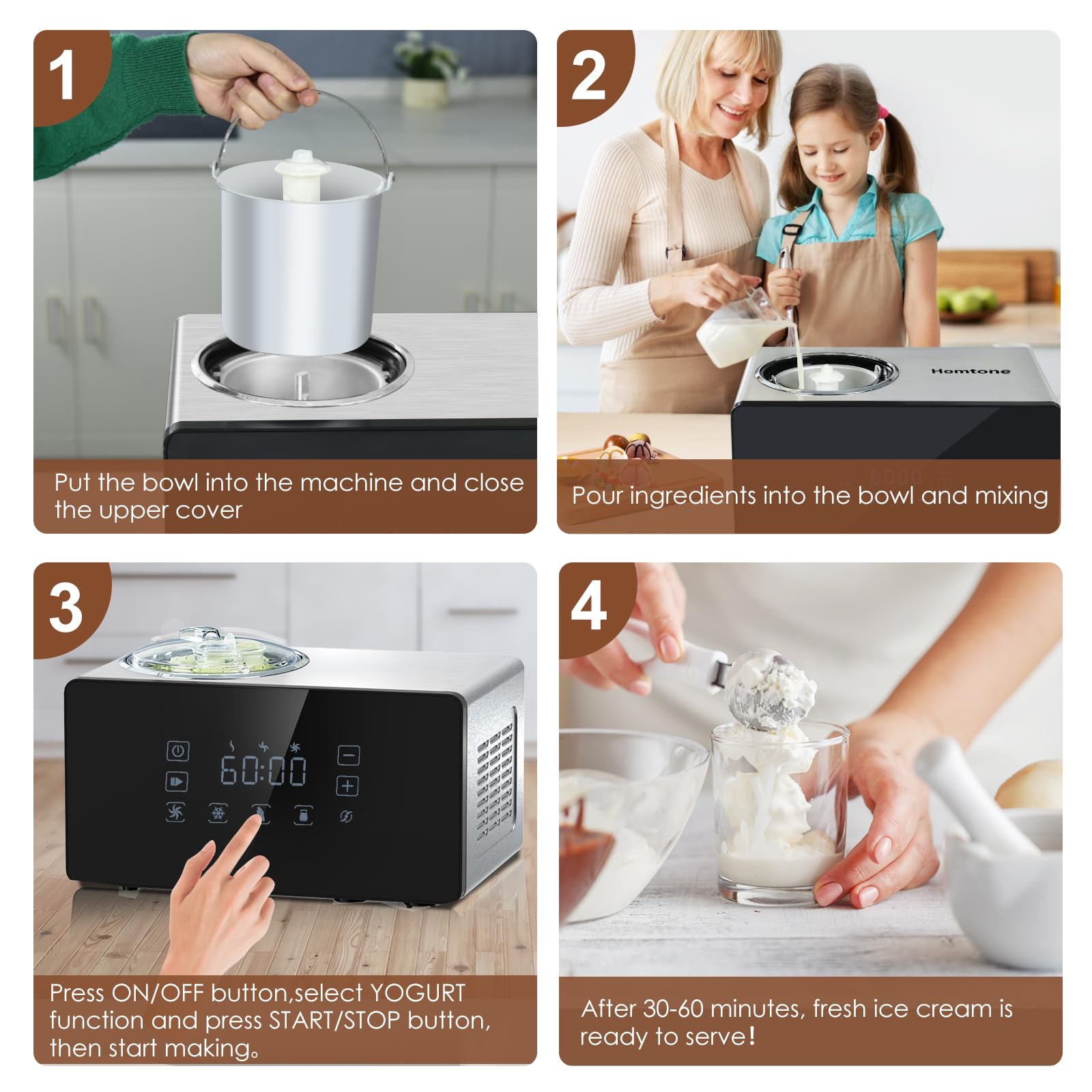 1

Put the bowl into the machine and close the upper cover

2

Homtone

Pour ingredients into the bowl and mixing

3

60:00

Press ON/OFF button,select YOGURT function and press START/STOP button, then start making。

4

After 30-60 minutes, fresh ice cream is ready to serve!