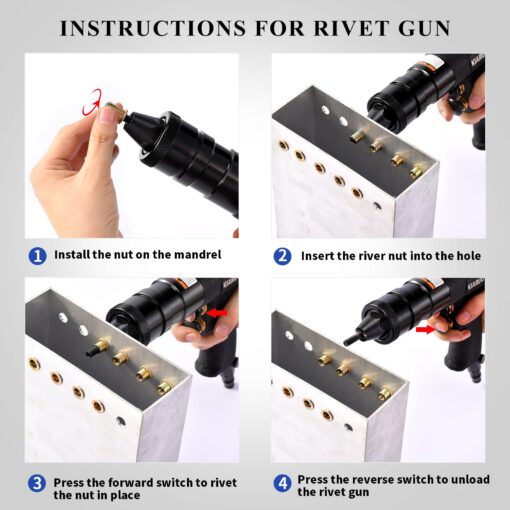 INSTRUCTIONS FOR RIVET GUN

1 Install the nut on the mandrel

2 Insert the river nut into the hole

3 Press the forward switch to rivet the nut in place

4 Press the reverse switch to unload the rivet gun