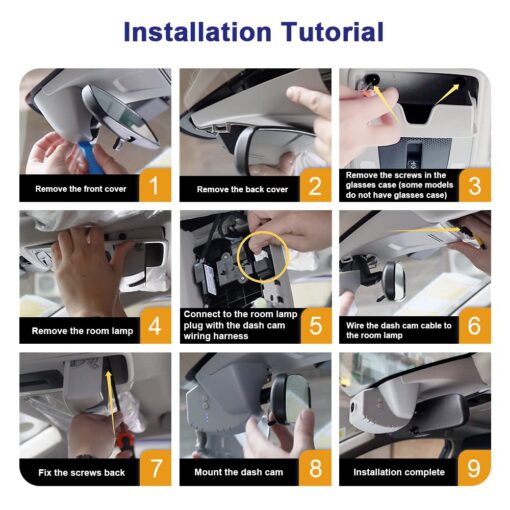 Installation Tutorial

Remove the front cover 1

Remove the back cover 2

Remove the screws in the glasses case (some models do not have glasses case) 3

Remove the room lamp 4

Connect to the room lamp plug with the dash cam wiring harness 5

Wire the dash cam cable to the room lamp 6

Fix the screws back 7

Mount the dash cam 8

Installation complete 9