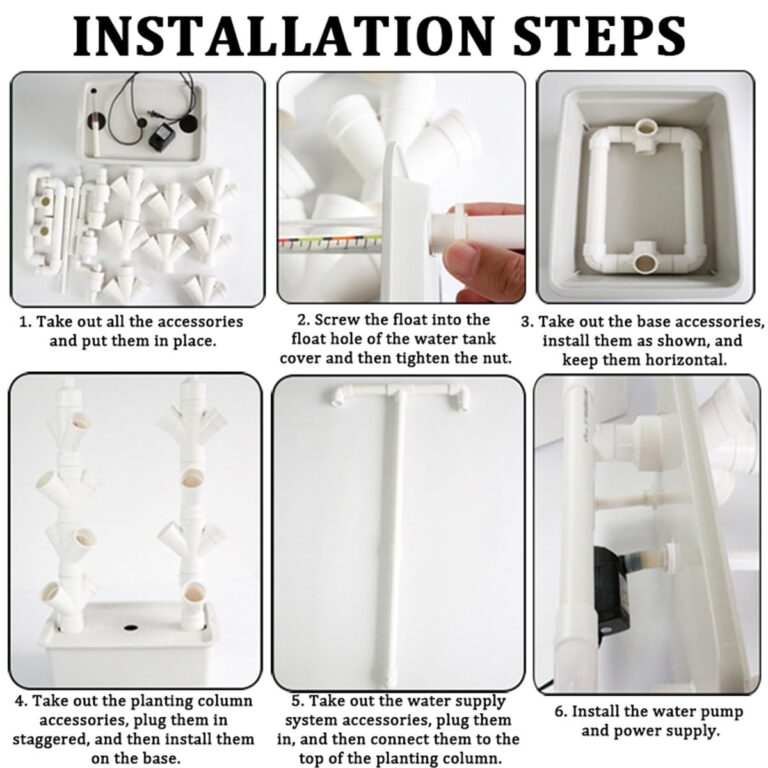 INSTALLATION STEPS

1. Take out all the accessories and put them in place.

2. Screw the float into the float hole of the water tank cover and then tighten the nut.

3. Take out the base accessories, install them as shown, and keep them horizontal.

4. Take out the planting column accessories, plug them in staggered, and then install them on the base.

5. Take out the water supply system accessories, plug them in, and then connect them to the top of the planting column.

6. Install the water pump and power supply.