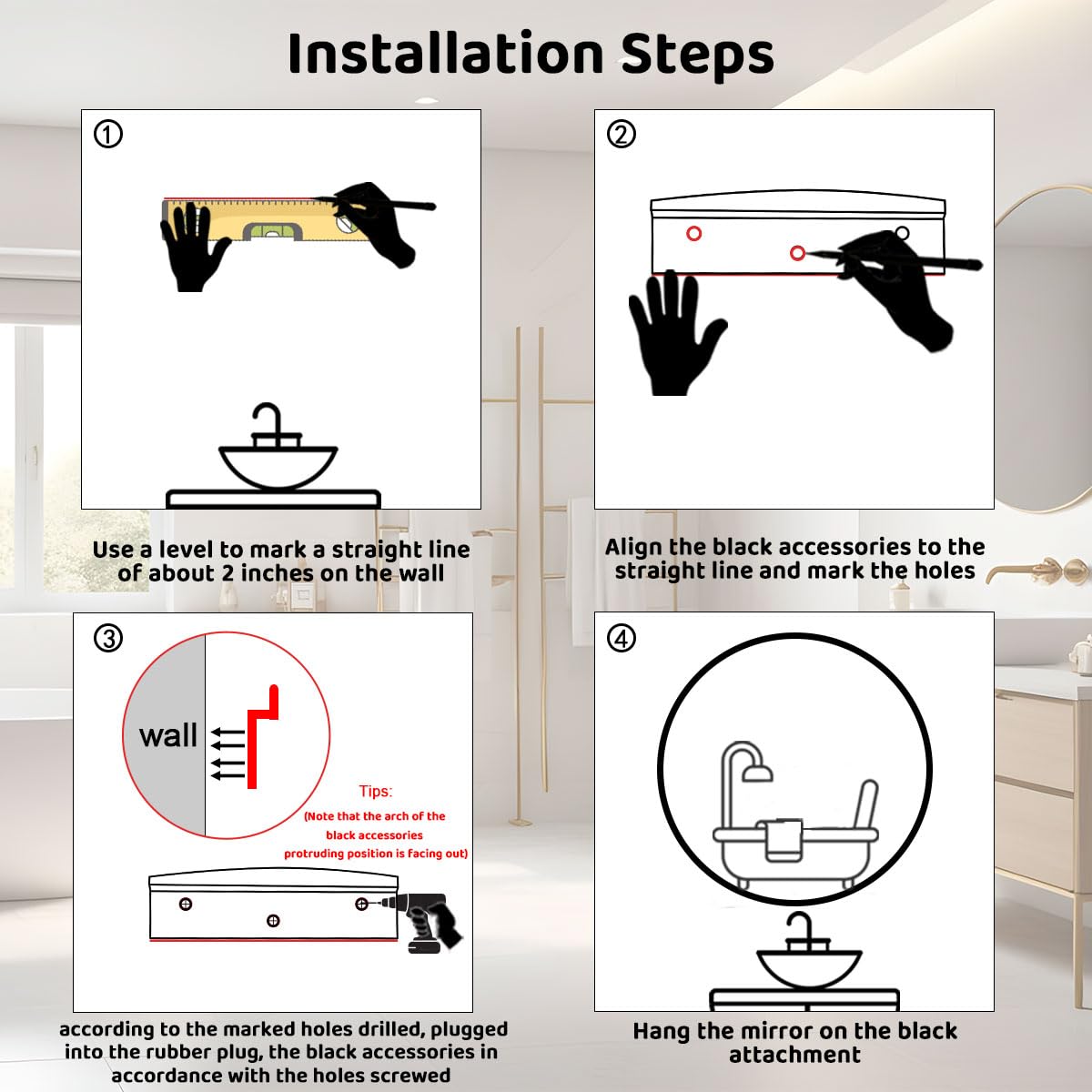 Installation Steps

①

Use a level to mark a straight line of about 2 inches on the wall

②

Align the black accessories to the straight line and mark the holes

③

wall

Tips:
(Note that the arch of the black accessories protruding position is facing out)

according to the marked holes drilled, plugged into the rubber plug, the black accessories in accordance with the holes screwed

④

Hang the mirror on the black attachment