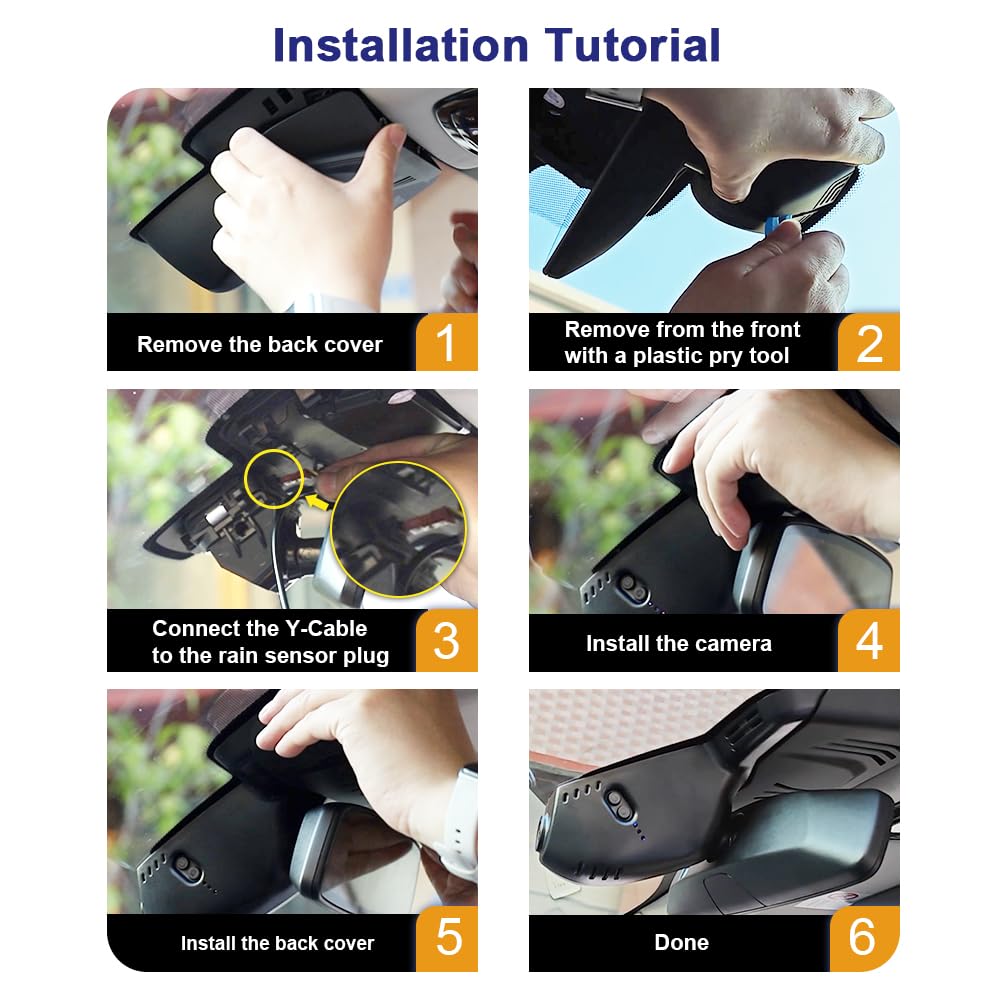 Installation Tutorial

Remove the back cover 1

Remove from the front with a plastic pry tool 2

Connect the Y-Cable to the rain sensor plug 3

Install the camera 4

Install the back cover 5

Done 6