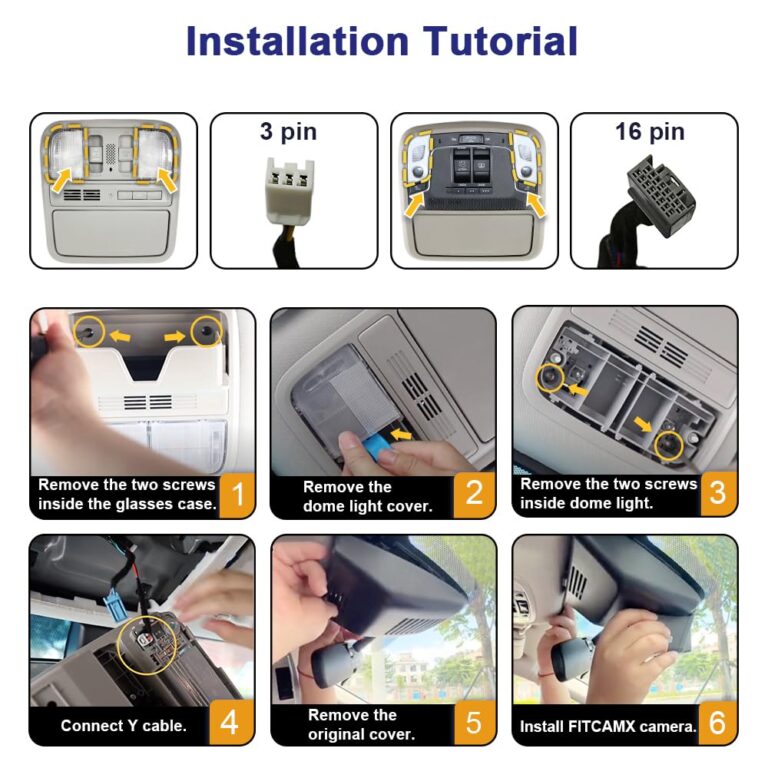 Installation Tutorial

3 pin

16 pin

Remove the two screws inside the glasses case. 1

Remove the dome light cover. 2

Remove the two screws inside dome light. 3

Connect Y cable. 4

Remove the original cover. 5

Install FITCAMX camera. 6