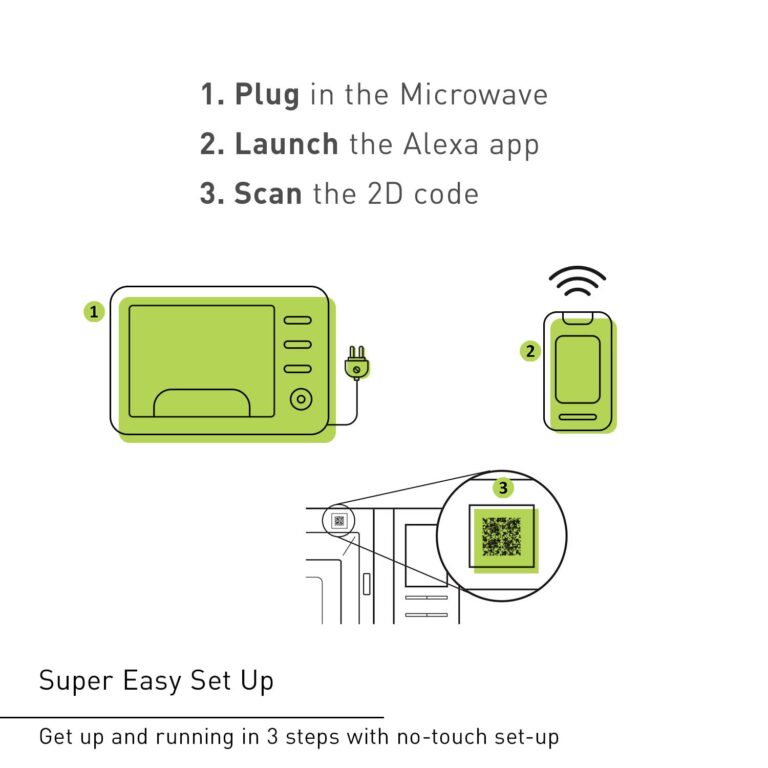 1. Plug in the Microwave
2. Launch the Alexa app
3. Scan the 2D code

1

2

3

Super Easy Set Up

Get up and running in 3 steps with no-touch set-up