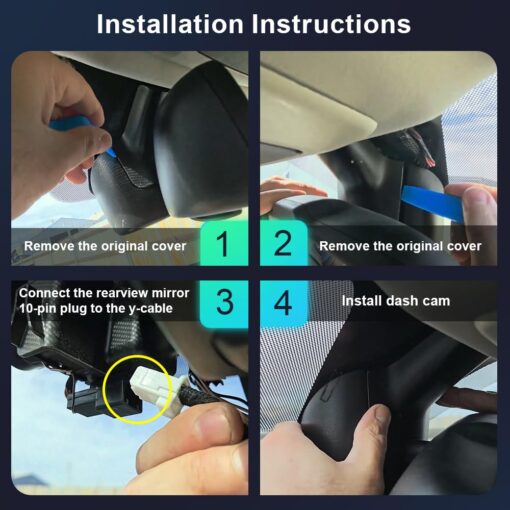 Installation Instructions

Remove the original cover

1

2

Remove the original cover

Connect the rearview mirror 10-pin plug to the y-cable

3

4

Install dash cam