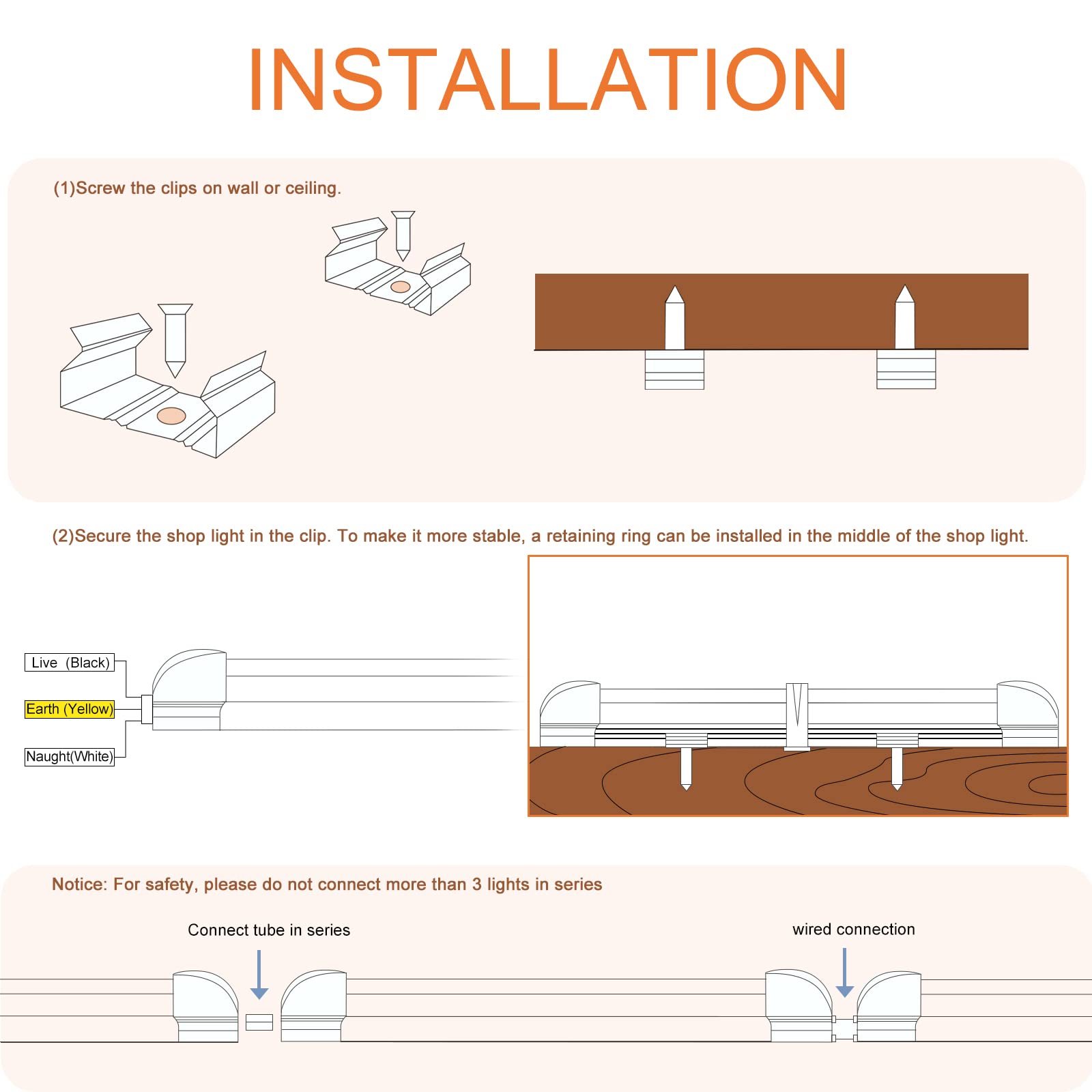 INSTALLATION

(1)Screw the clips on wall or ceiling.

(2)Secure the shop light in the clip. To make it more stable, a retaining ring can be installed in the middle of the shop light.

Live (Black)

Earth (Yellow)

Naught(White)

Notice: For safety, please do not connect more than 3 lights in series

Connect tube in series

wired connection