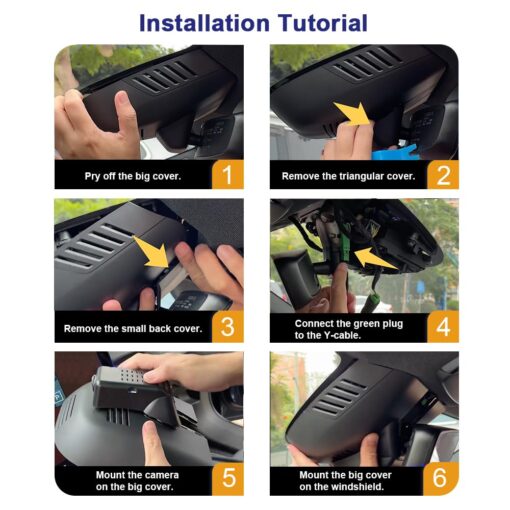 Installation Tutorial

Pry off the big cover. 1

Remove the triangular cover. 2

Remove the small back cover. 3

Connect the green plug to the Y-cable. 4

Mount the camera on the big cover. 5

Mount the big cover on the windshield. 6