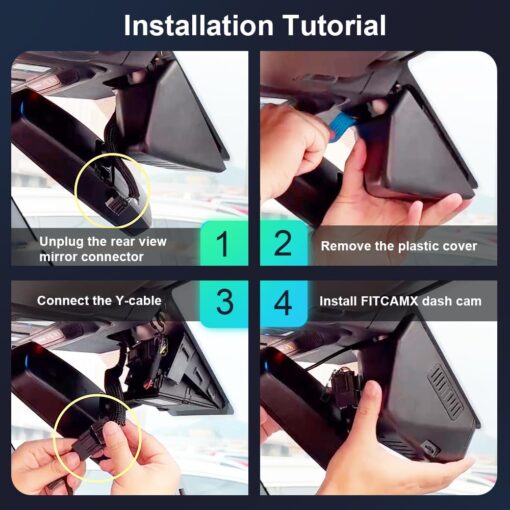 Installation Tutorial

Unplug the rear view mirror connector

1

2

Remove the plastic cover

Connect the Y-cable

3

4

Install FITCAMX dash cam