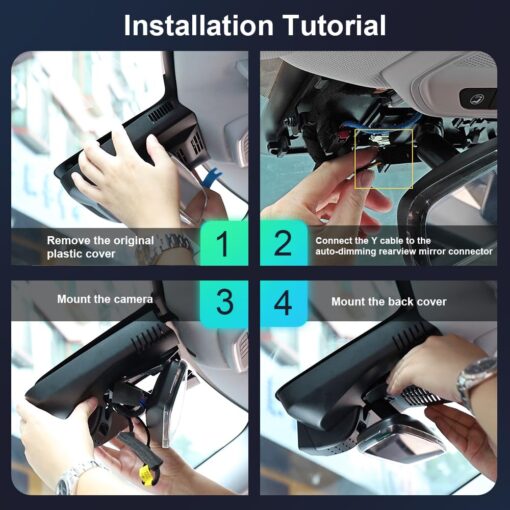 Installation Tutorial

Remove the original plastic cover

1

2

Connect the Y cable to the auto-dimming rearview mirror connector

Mount the camera

3

4

Mount the back cover